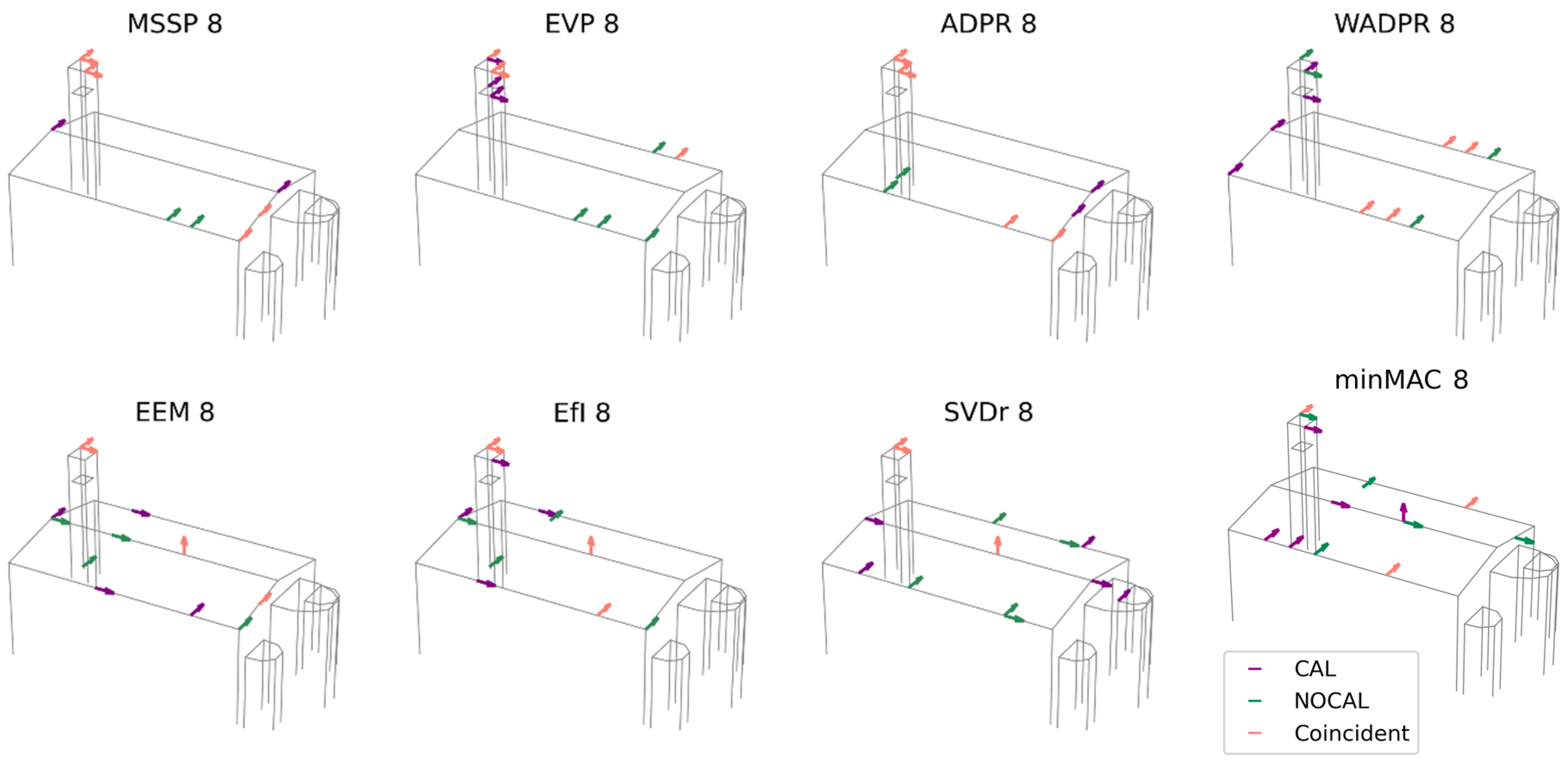 MSSP 8

EVP 8

ADPR 8

WADPR 8

EEM 8

EfI 8

SVDr 8

minMAC 8

CAL
NOCAL
Coincident