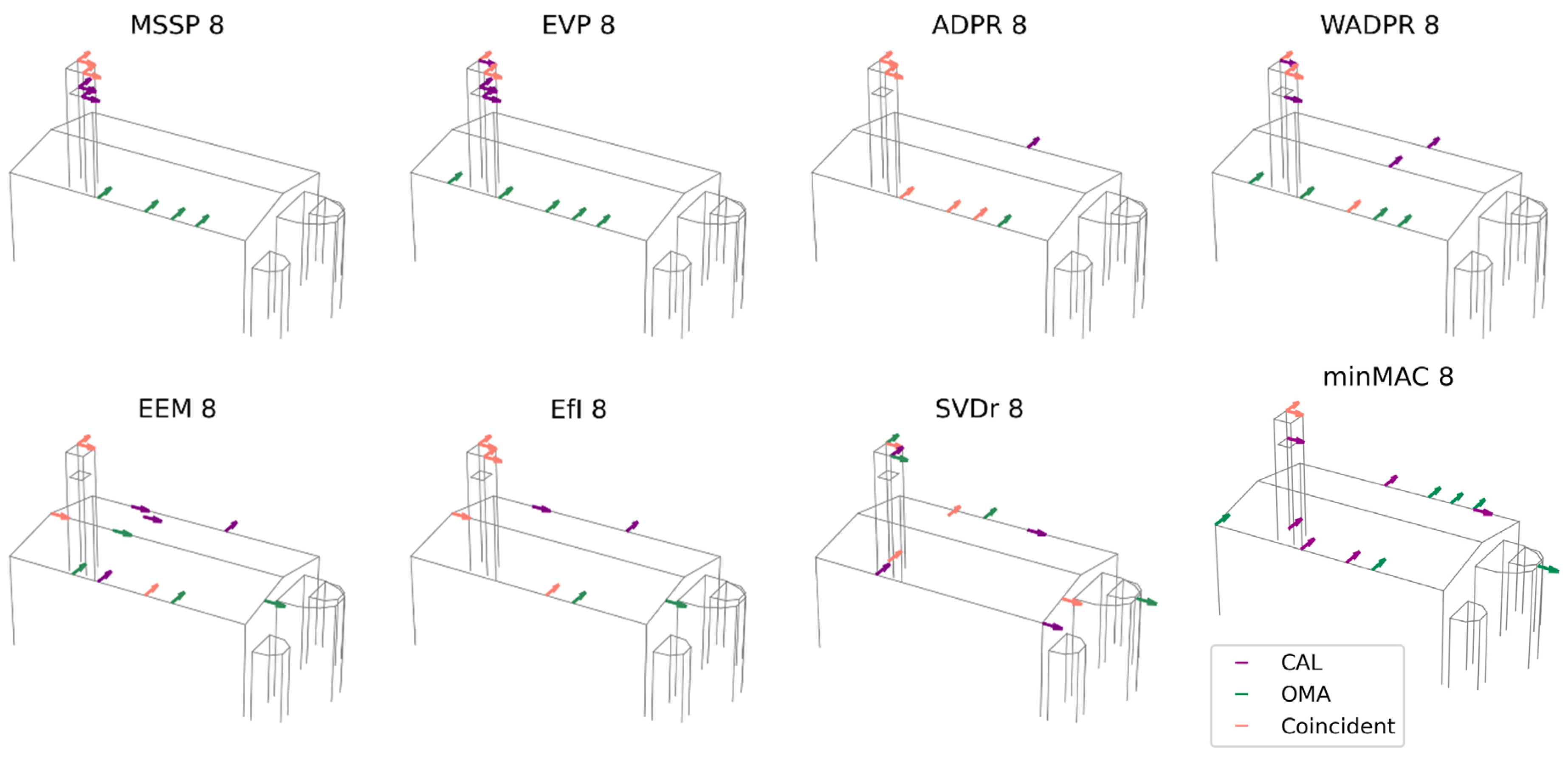 MSSP 8

EVP 8

ADPR 8

WADPR 8

EEM 8

EfI 8

SVDr 8

minMAC 8

CAL
OMA
Coincident