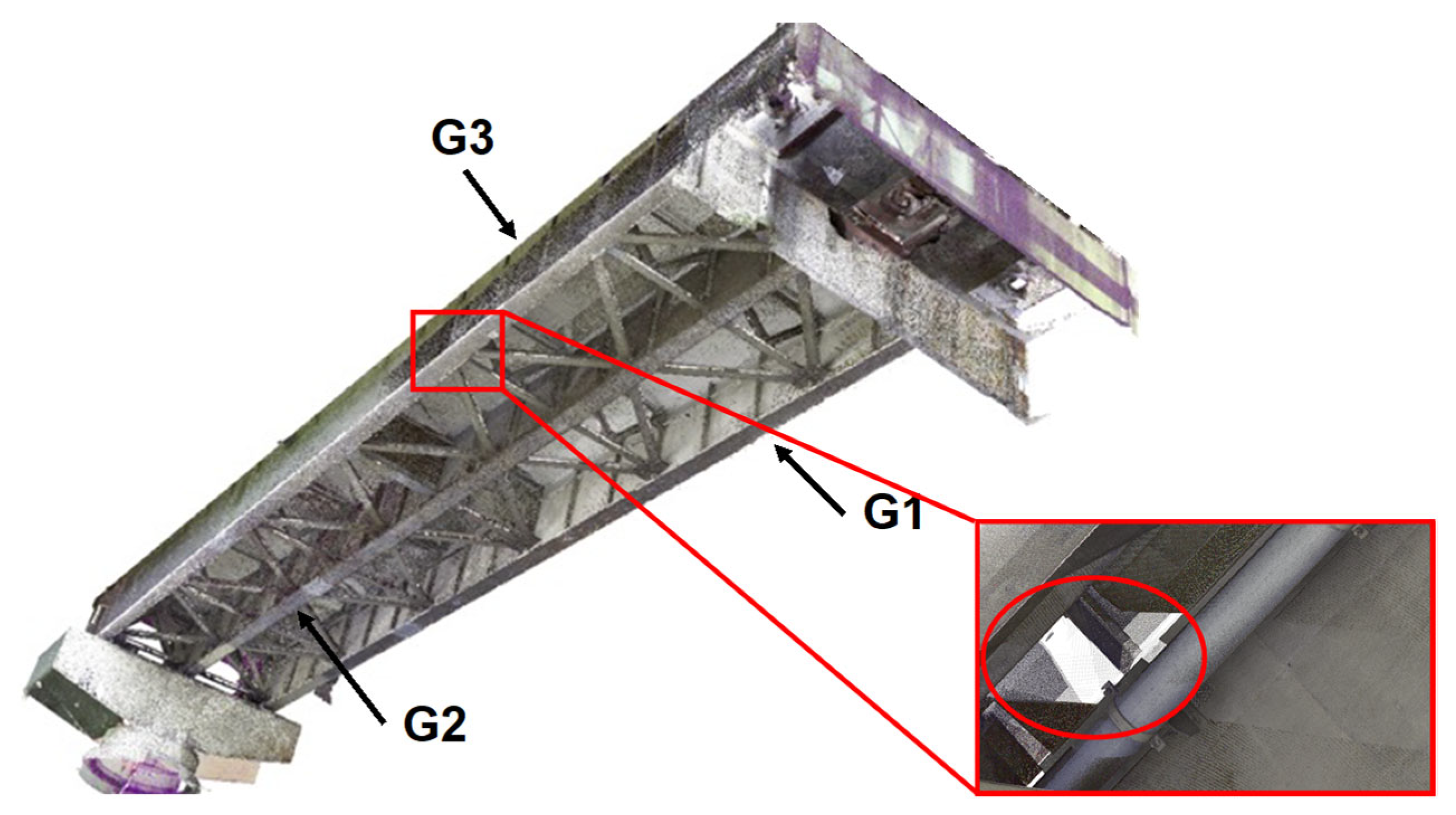 G3

G1

G2