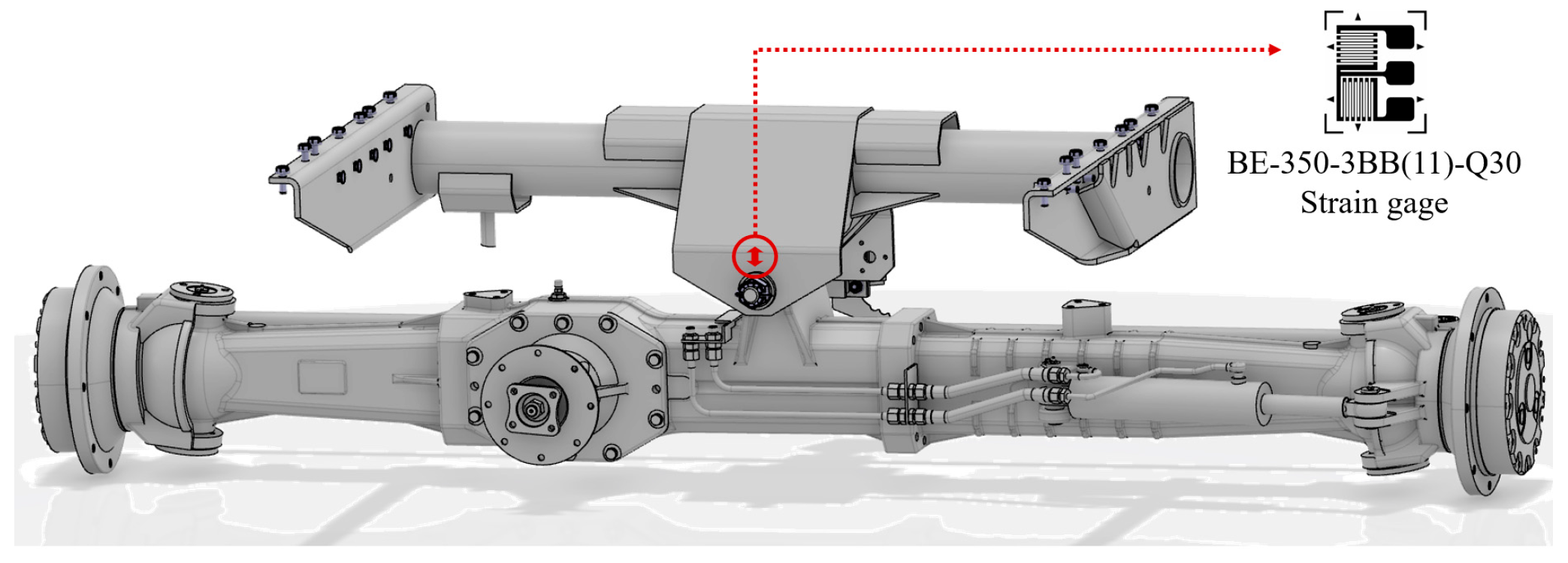 BE-350-3BB(11)-Q30
Strain gage