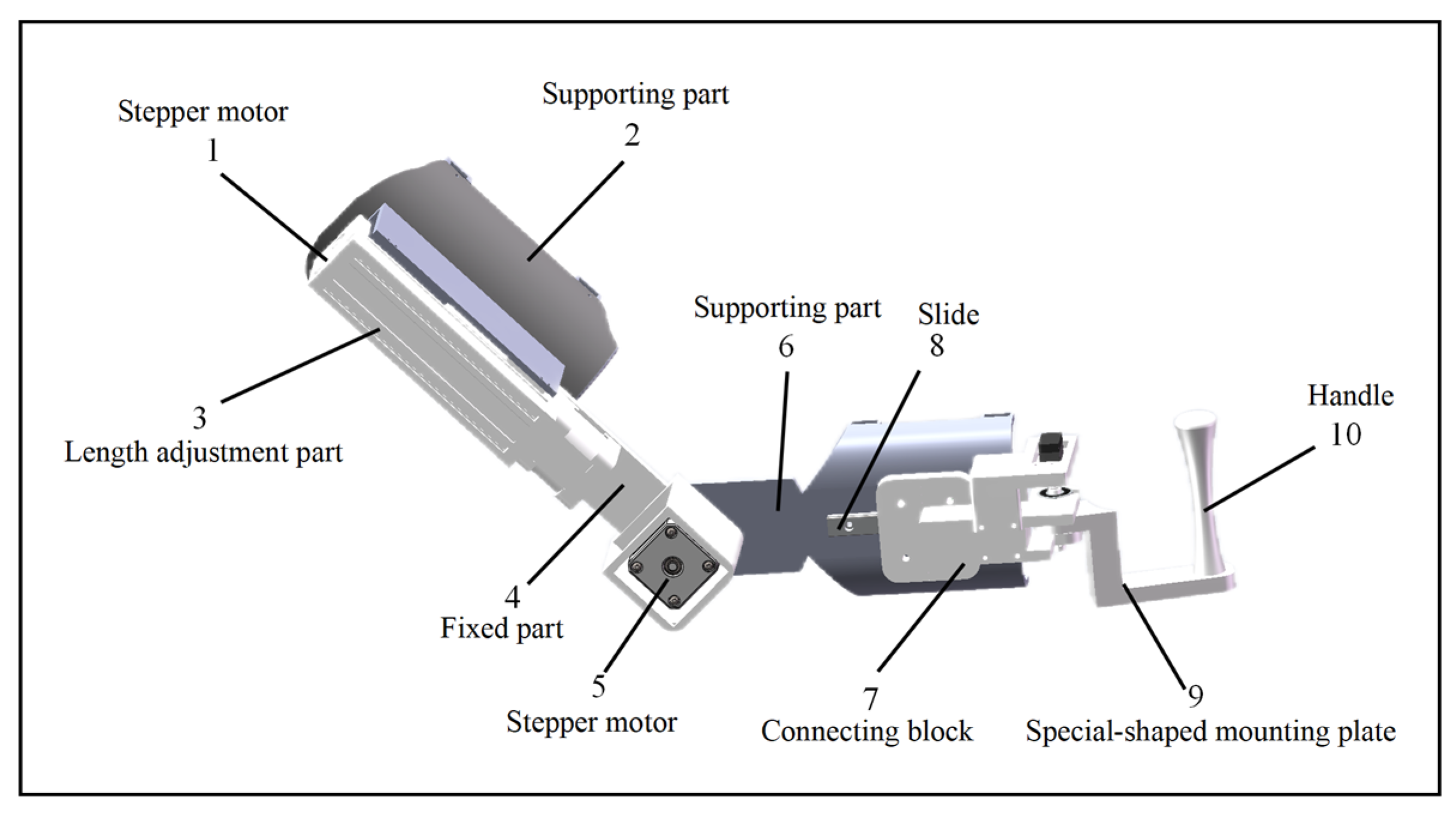 Stepper motor
1

Supporting part
2

3
Length adjustment part

Supporting part
6

Slide
8

Handle
10

4
Fixed part

5
Stepper motor

7
Connecting block

9
Special-shaped mounting plate