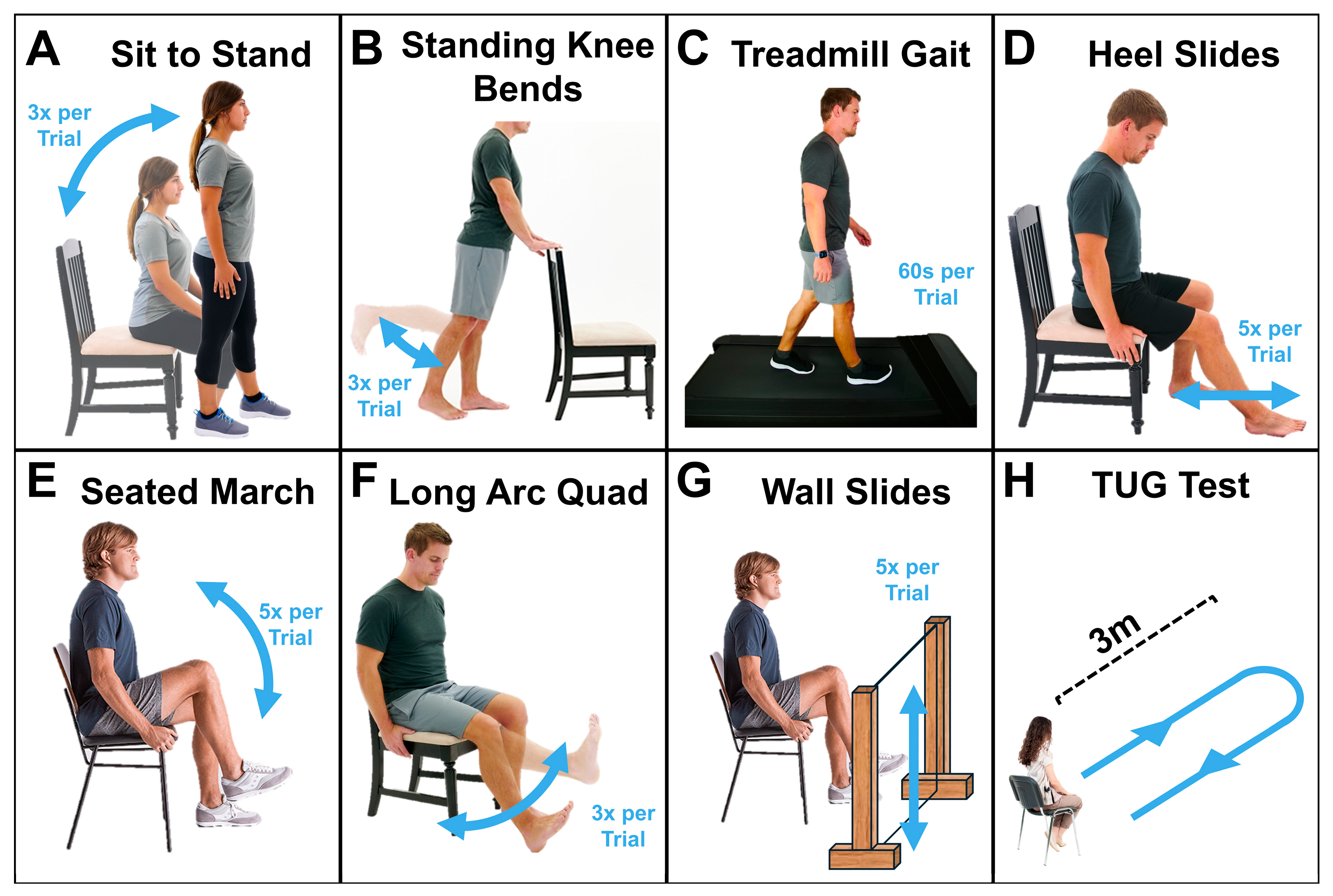 A Sit to Stand

3x per Trial

B Standing Knee Bends

3x per Trial

C Treadmill Gait

60s per Trial

D Heel Slides

5x per Trial

E Seated March

5x per Trial

F Long Arc Quad

3x per Trial

G Wall Slides

5x per Trial

H TUG Test

3m