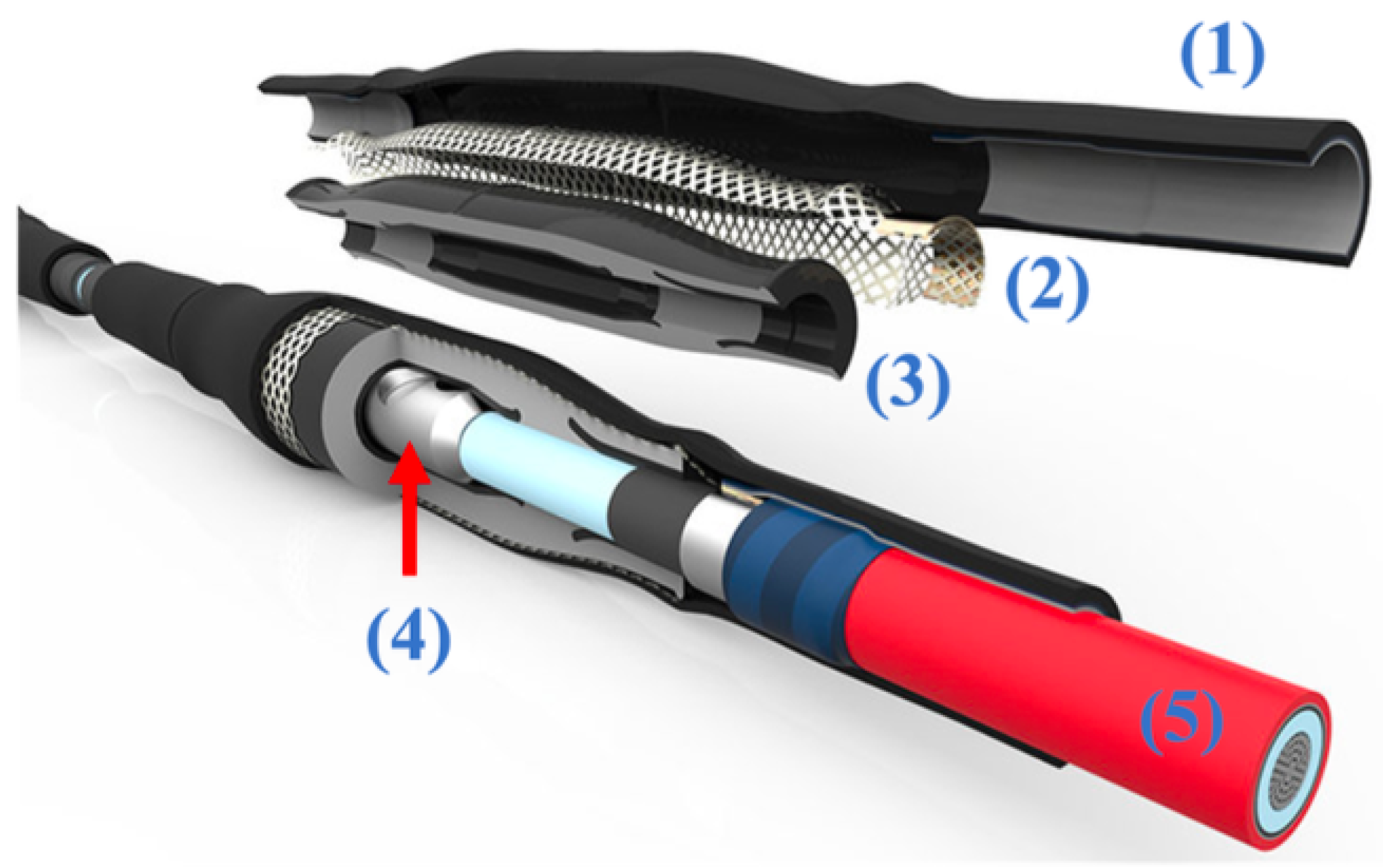 (1)

(2)

(3)

(4)

(5)