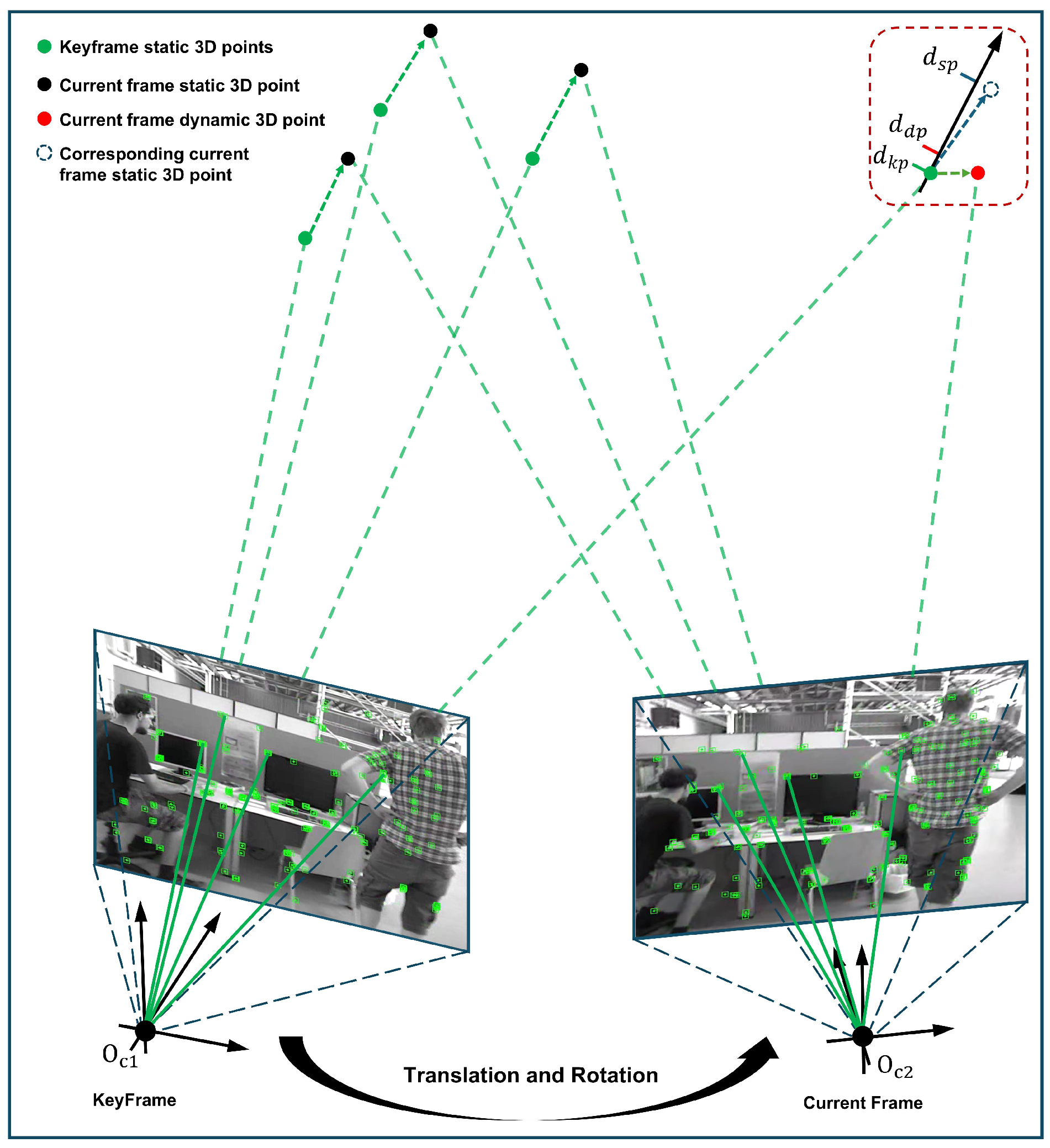 Keyframe static 3D points

Current frame static 3D point

Current frame dynamic 3D point

Corresponding current frame static 3D point

$d_{sp}$

$d_{dp}$

$d_{kp}$

$O_{c1}$

KeyFrame

Translation and Rotation

$O_{c2}$

Current Frame