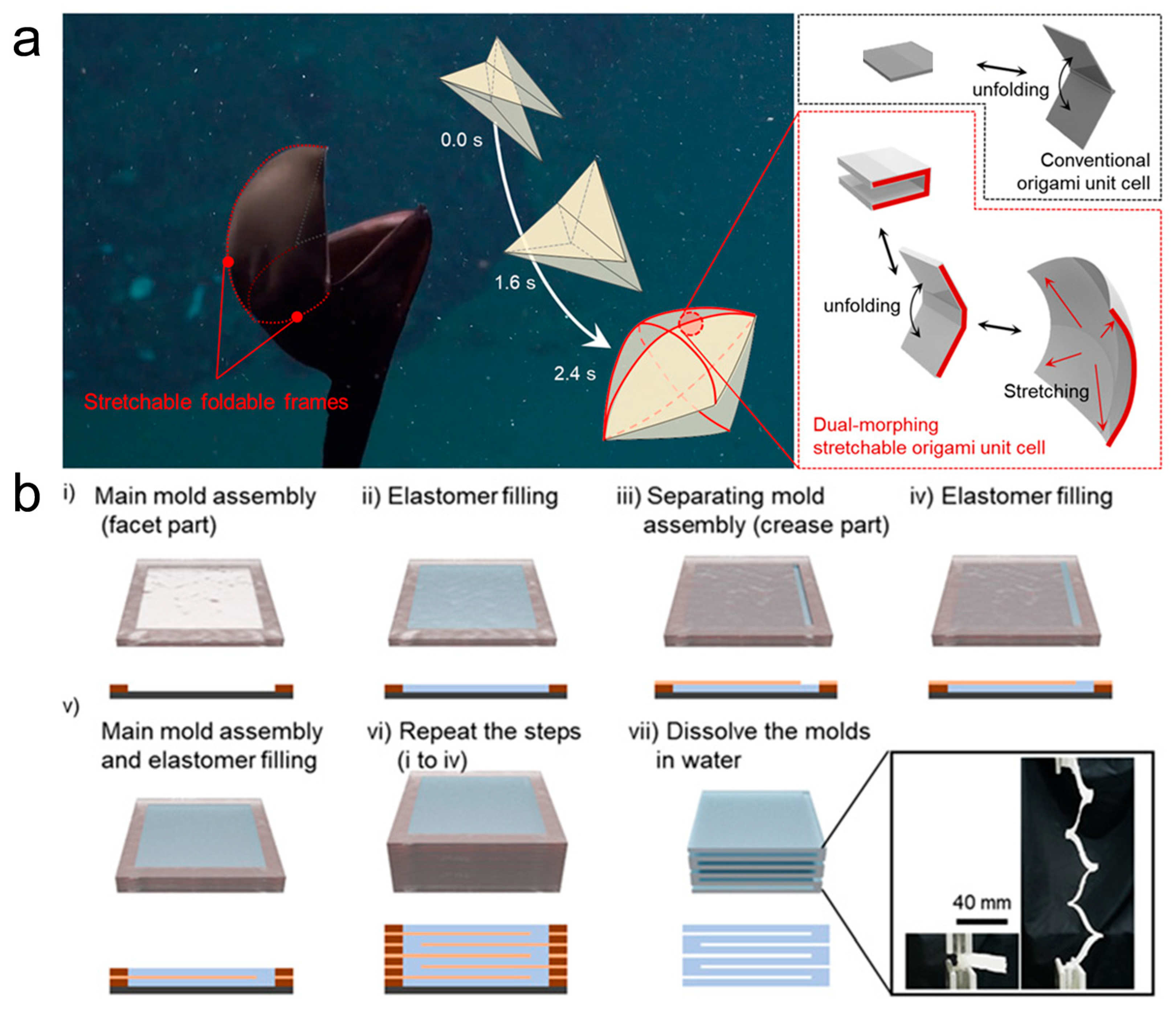 a

0.0 s

1.6 s

2.4 s

Stretchable foldable frames

unfolding

Conventional origami unit cell

unfolding

Stretching

Dual-morphing stretchable origami unit cell

b

i) Main mold assembly (facet part)

ii) Elastomer filling

iii) Separating mold assembly (crease part)

iv) Elastomer filling

v) Main mold assembly and elastomer filling

vi) Repeat the steps (i to iv)

vii) Dissolve the molds in water

40 mm