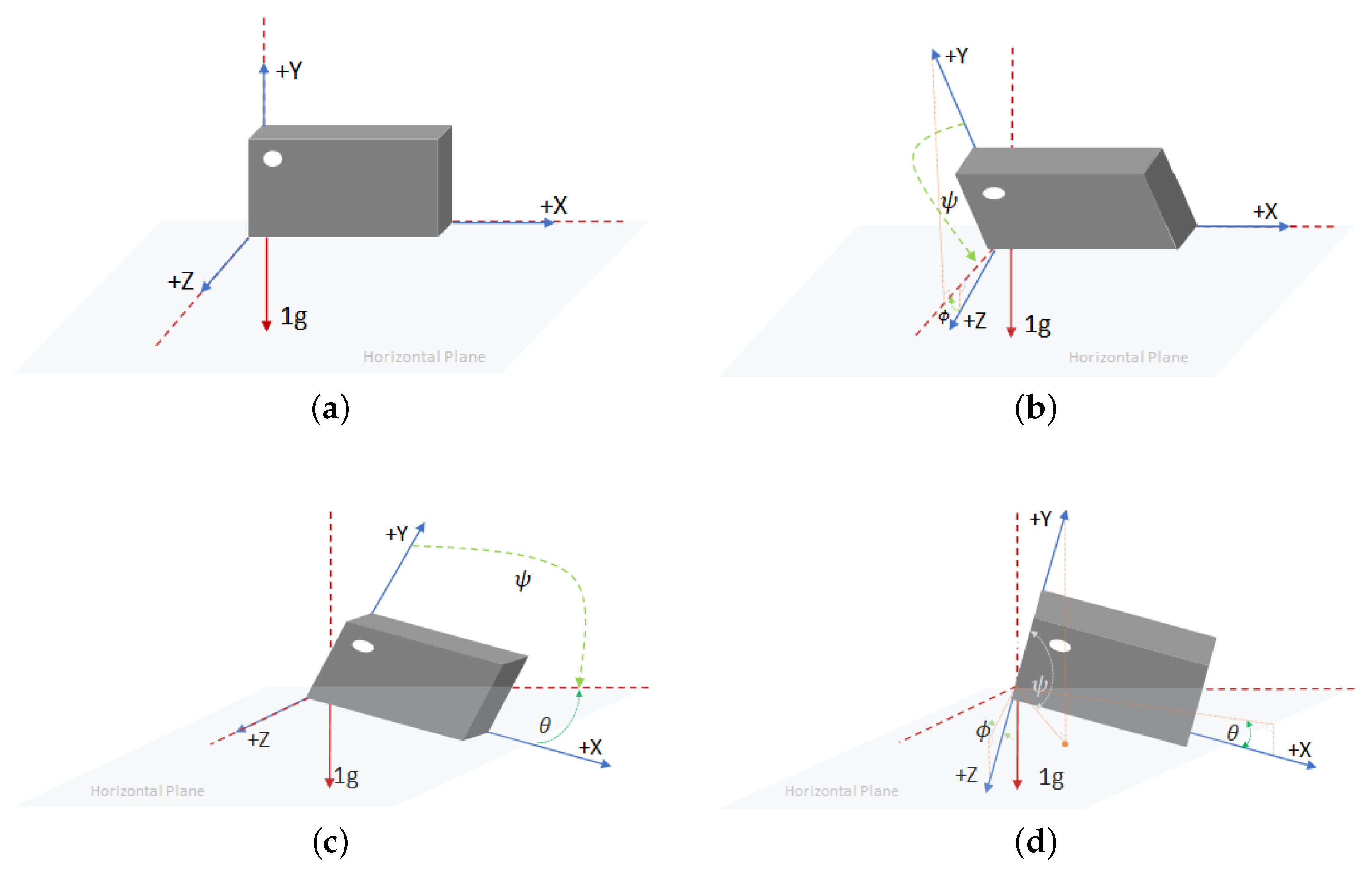 +Y
+X
+Z
1g
Horizontal Plane
(a)

+Y
$\psi$
+X
$\phi$
+Z
1g
Horizontal Plane
(b)

+Y
$\psi$
$\theta$
+X
+Z
1g
Horizontal Plane
(c)

+Y
$\psi$
$\phi$
$\theta$
+X
+Z
1g
Horizontal Plane
(d)