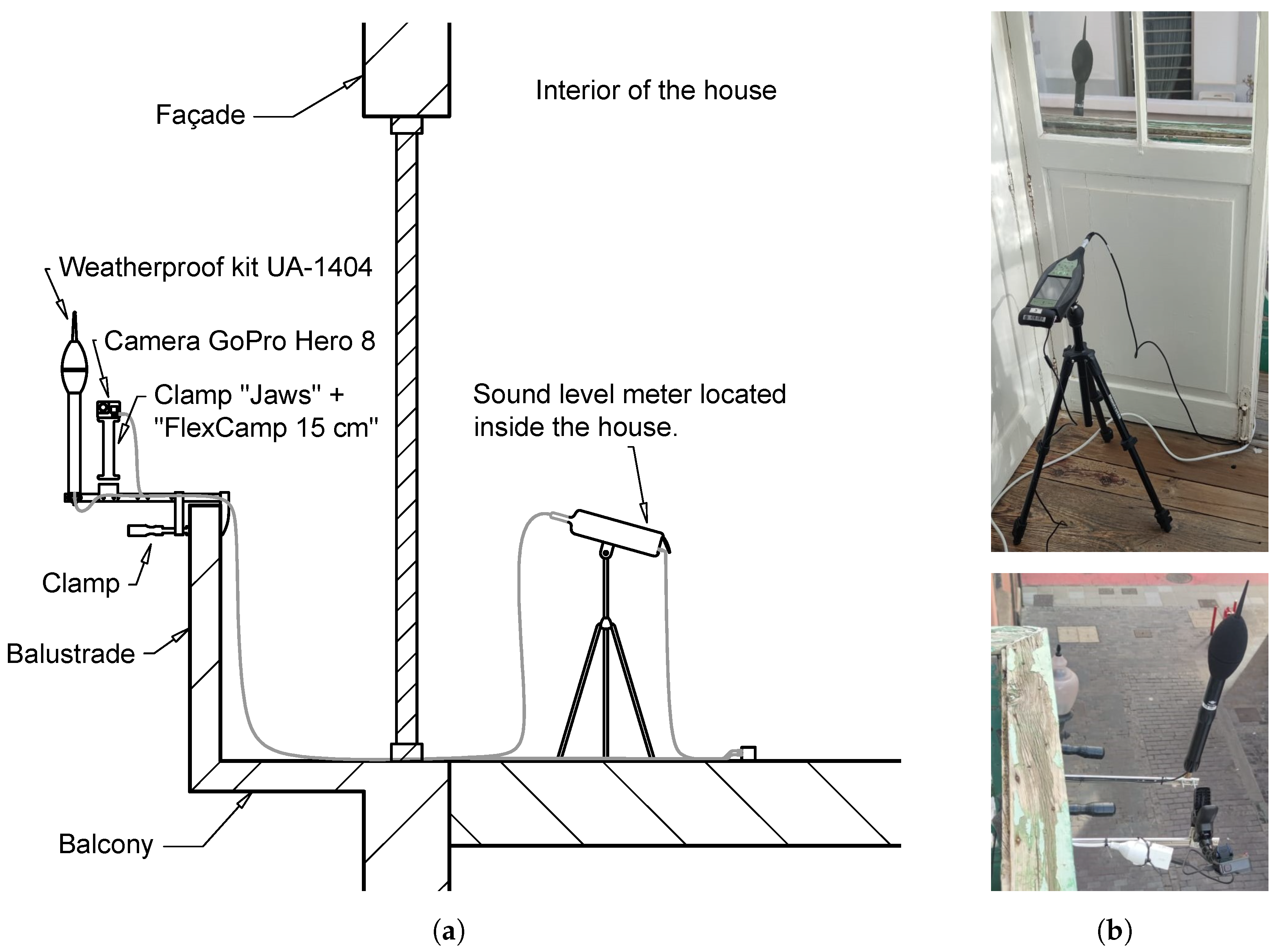 Façade

Interior of the house

Weatherproof kit UA-1404

Camera GoPro Hero 8

Clamp "Jaws" + "FlexCamp 15 cm"

Sound level meter located inside the house.

Clamp

Balustrade

Balcony

(a)

(b)