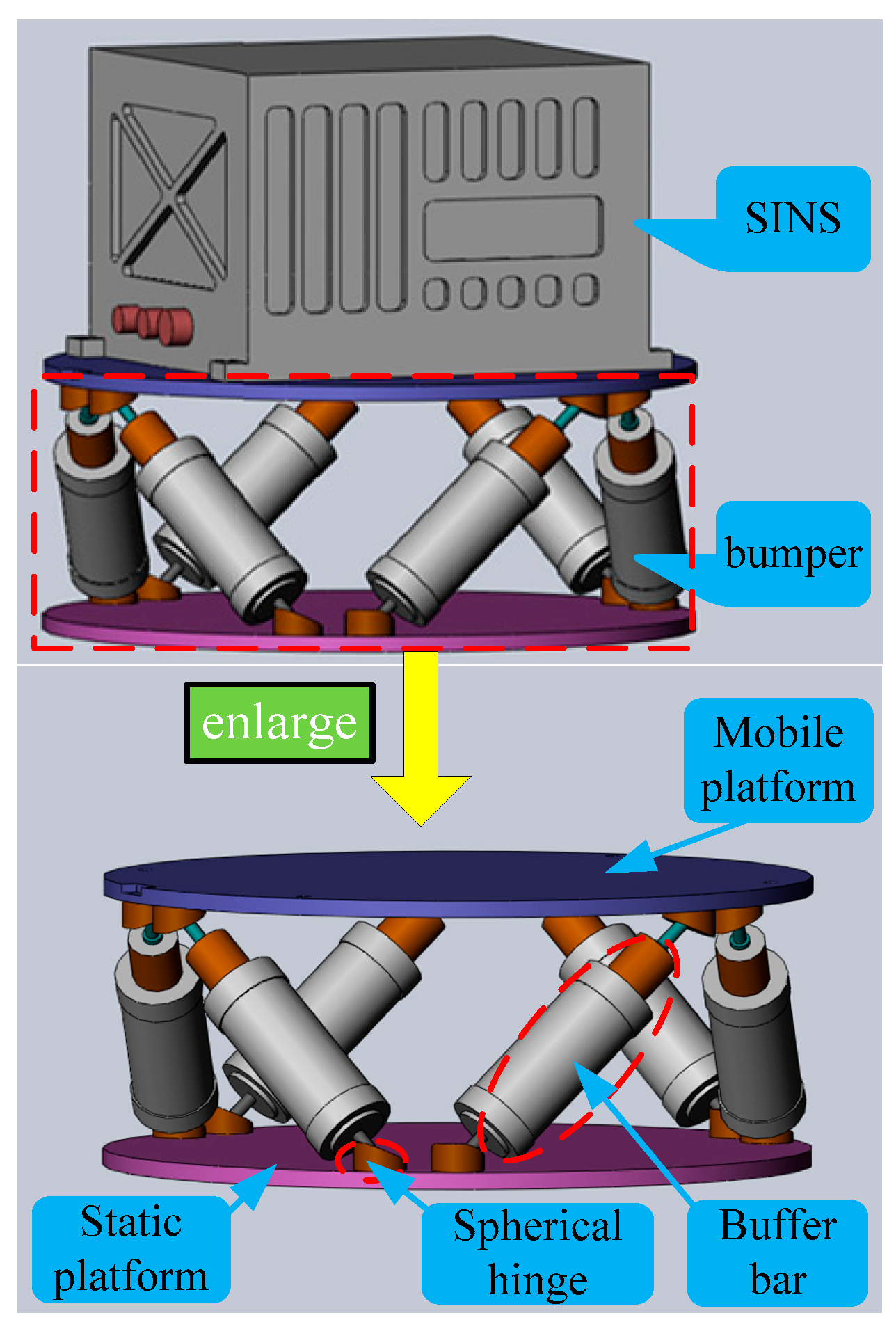 SINS

bumper

enlarge

Mobile platform

Static platform

Spherical hinge

Buffer bar