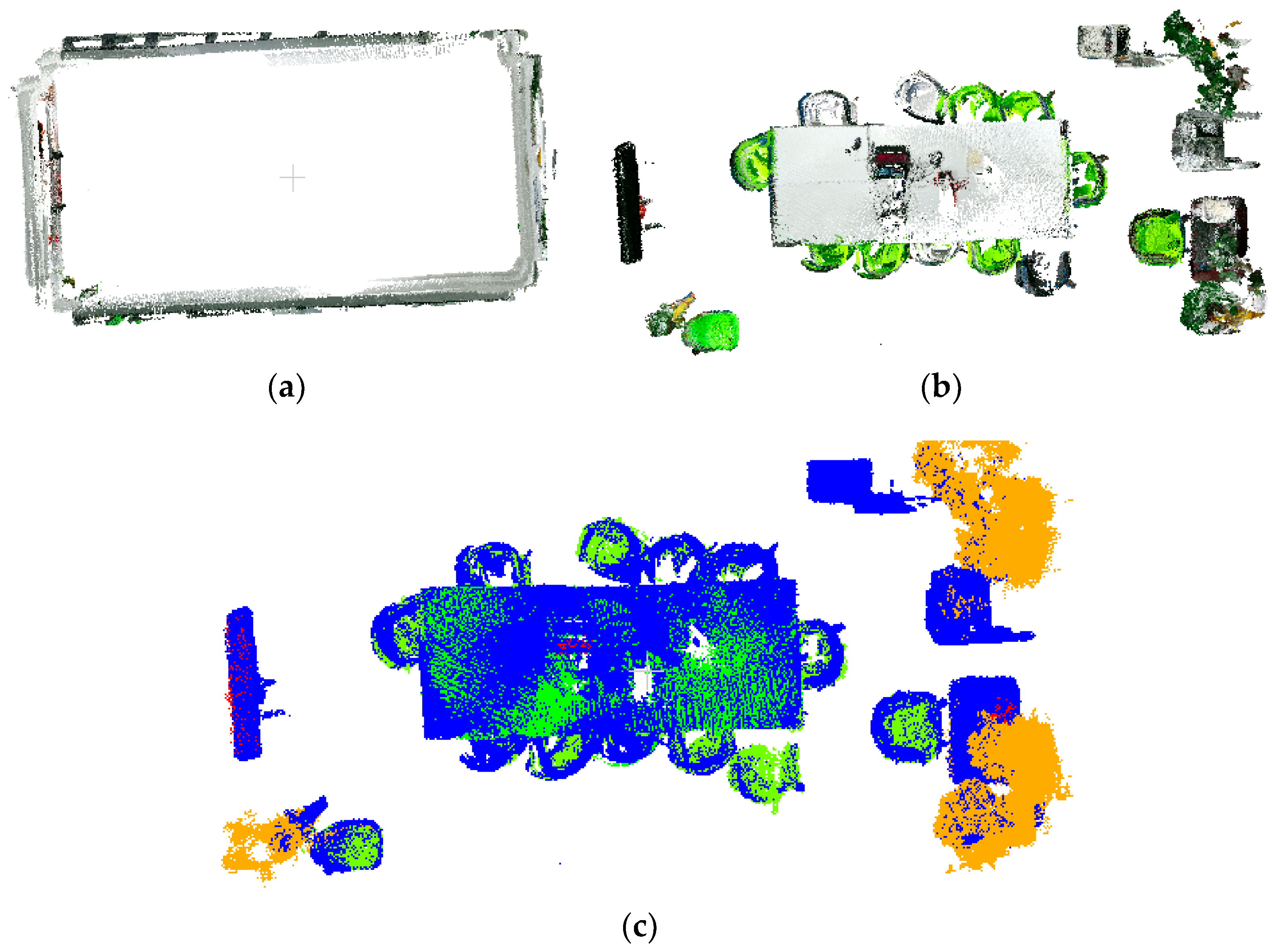 (a)

(b)

(c)