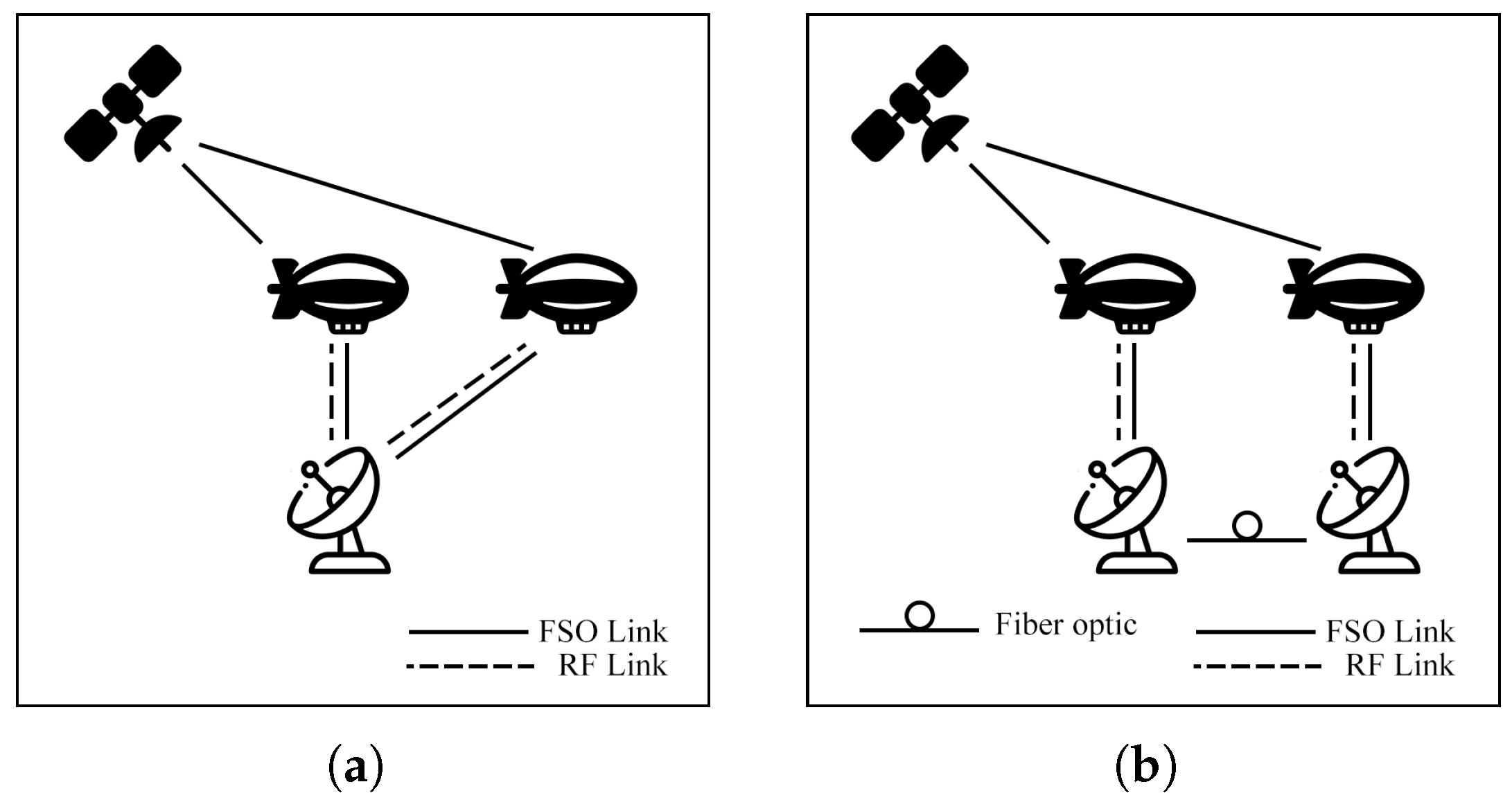 FSO Link
RF Link

(a)

Fiber optic
FSO Link
RF Link

(b)