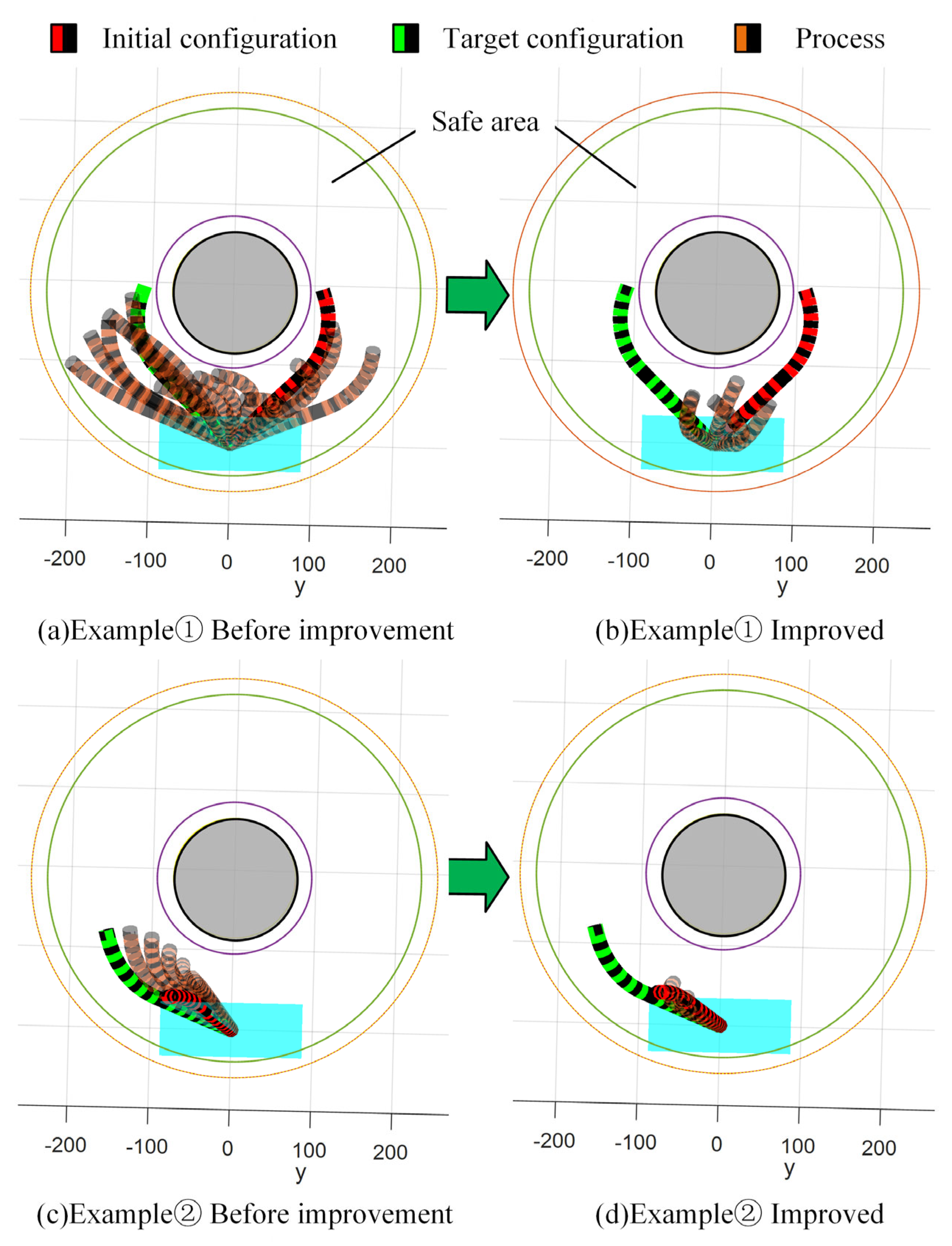 Initial configuration Target configuration Process

Safe area

-200 -100 0 100 200
y

(a)Example① Before improvement

-200 -100 0 100 200
y

(b)Example① Improved

-200 -100 0 100 200
y

(c)Example② Before improvement

-200 -100 0 100 200
y

(d)Example② Improved