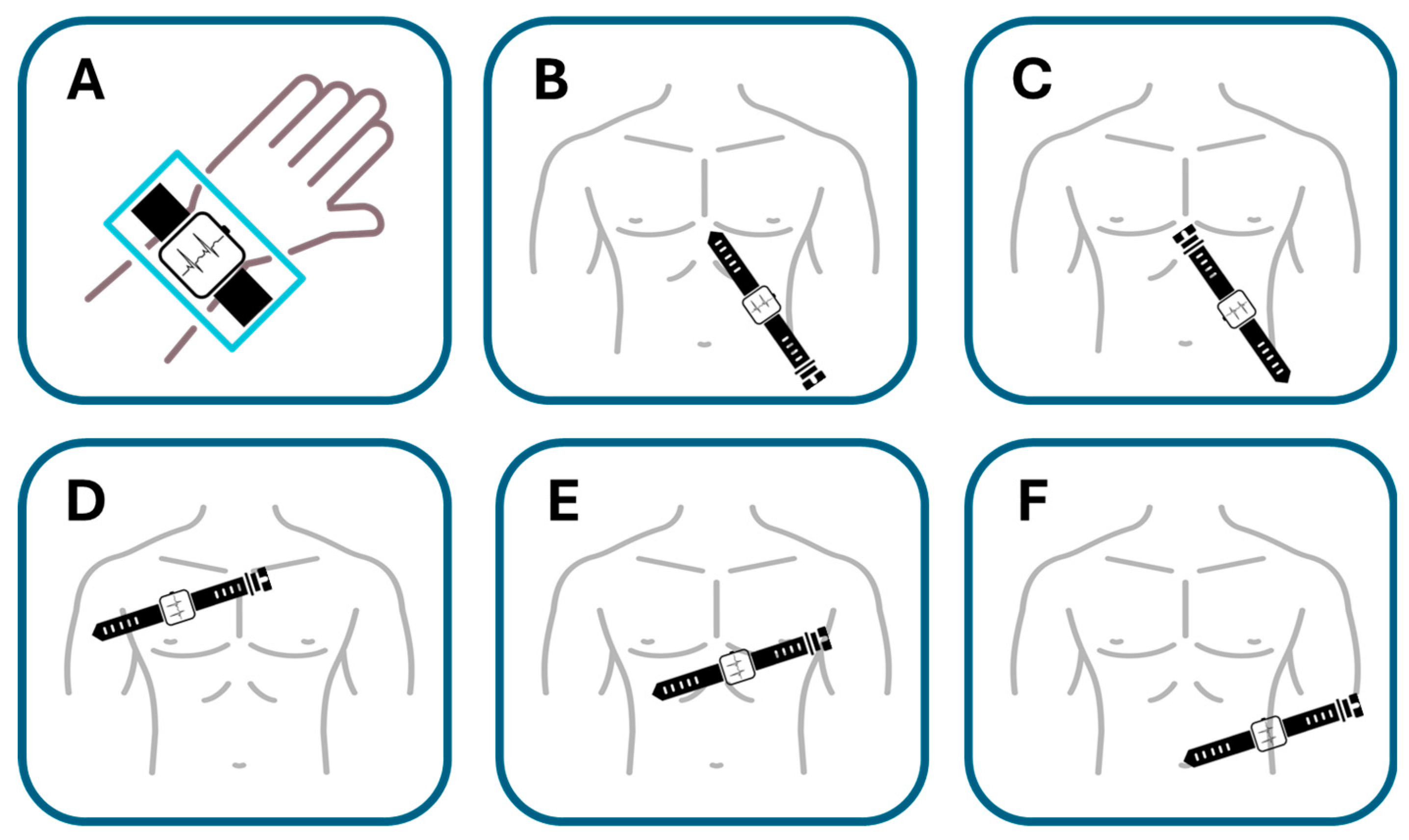 A

B

C

D

E

F