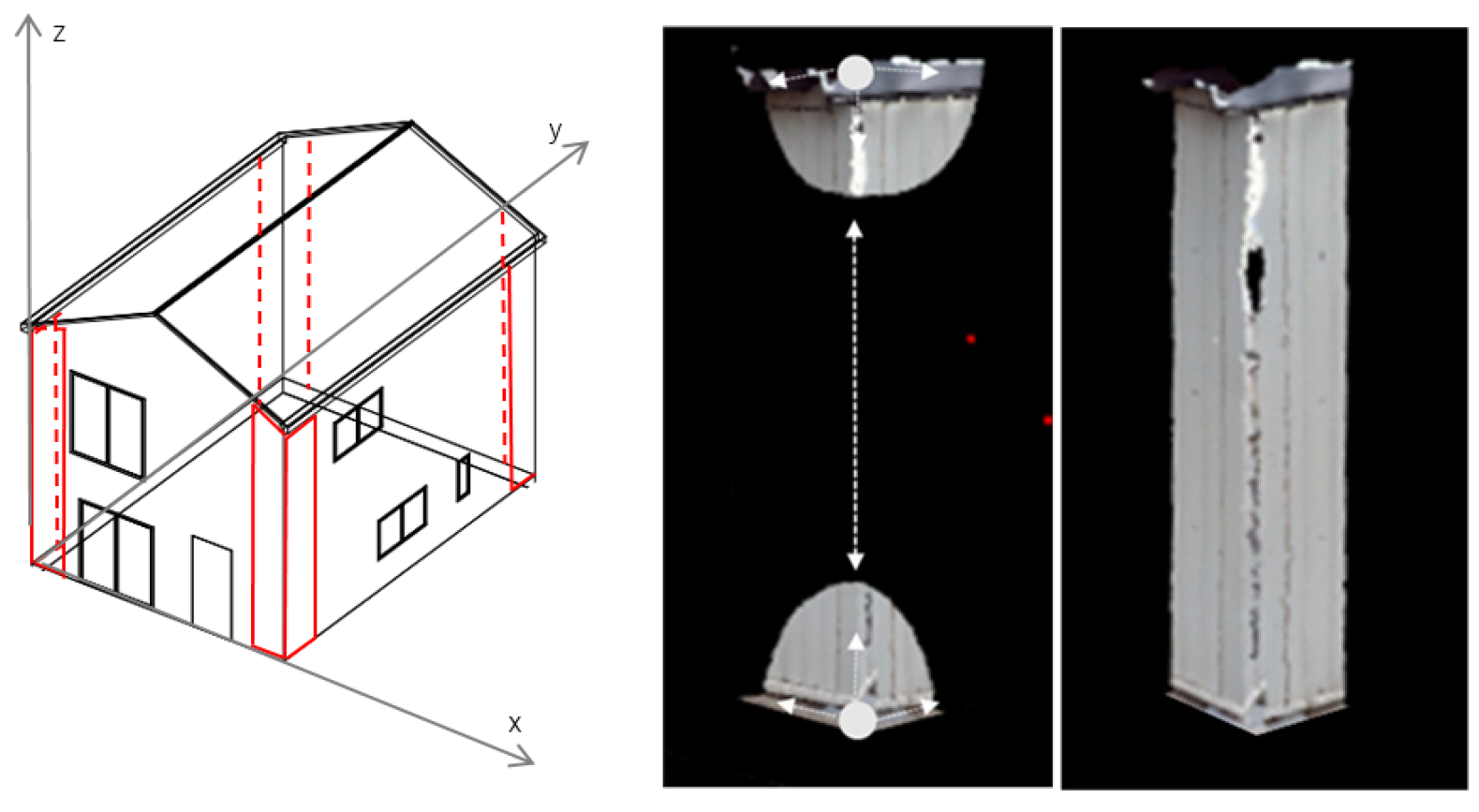 z
y
x