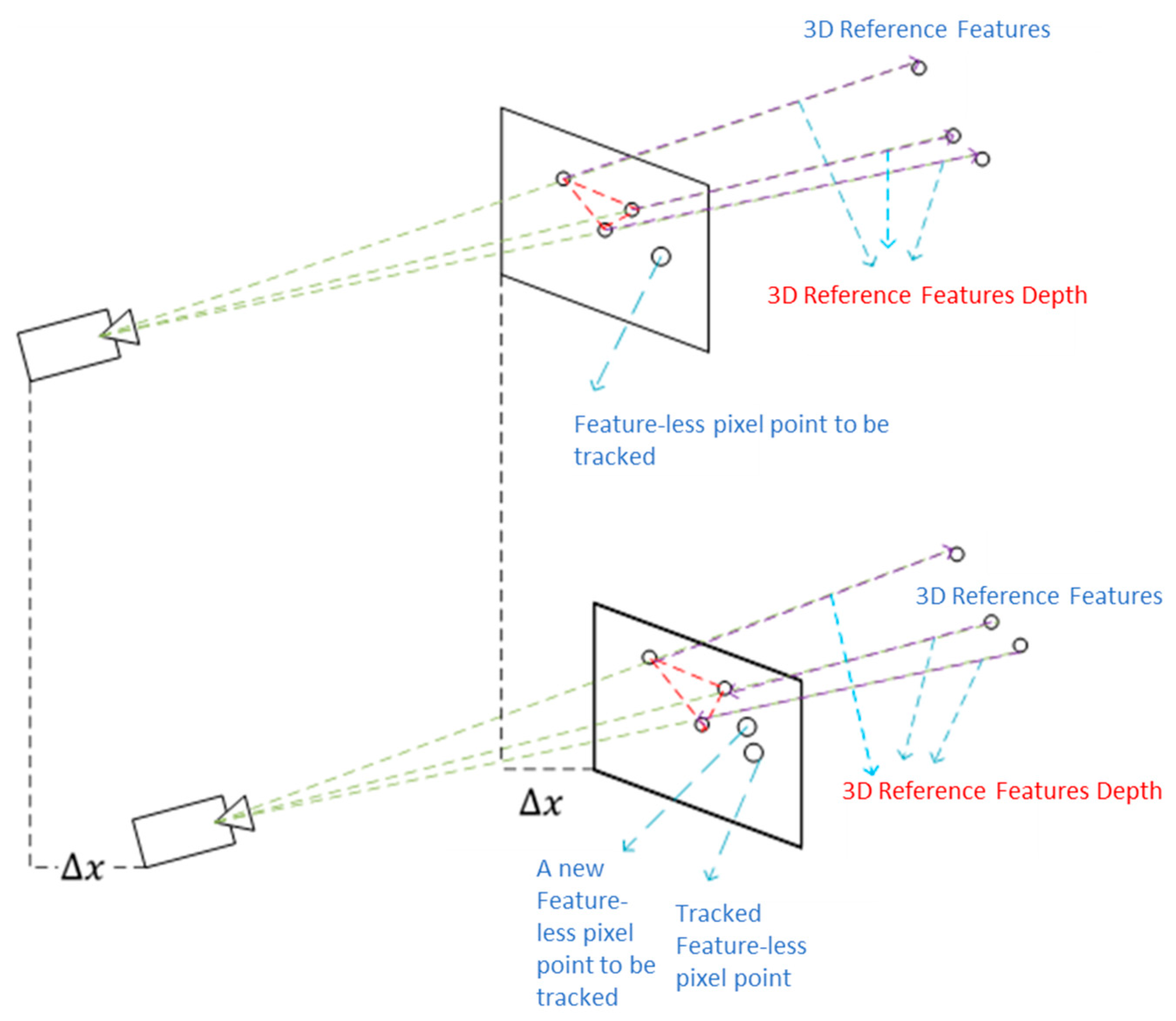 3D Reference Features

3D Reference Features Depth

Feature-less pixel point to be tracked

3D Reference Features

3D Reference Features Depth

$\Delta x$

$\Delta x$

A new Feature-less pixel point to be tracked

Tracked Feature-less pixel point