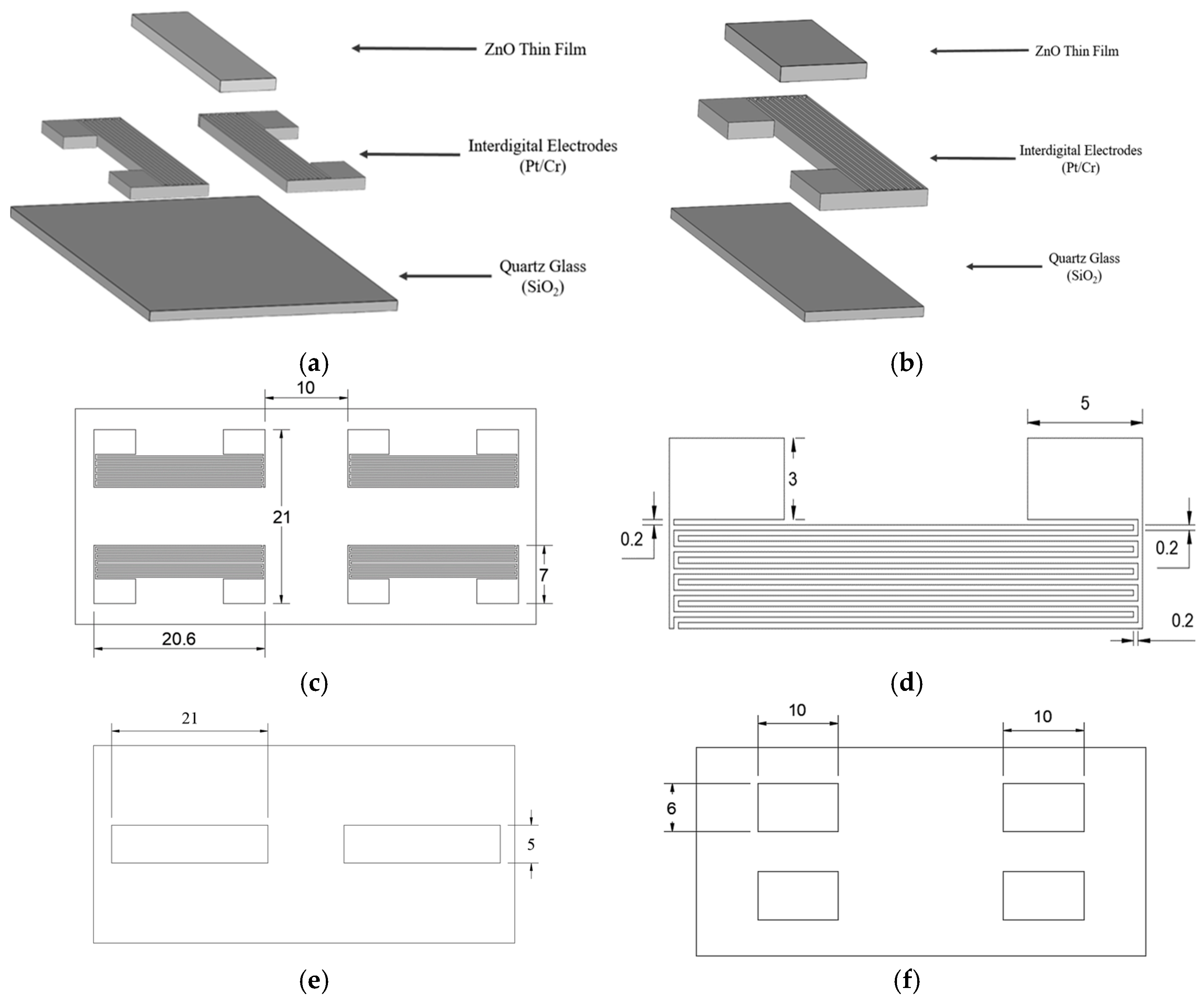 ZnO Thin Film

Interdigital Electrodes (Pt/Cr)

Quartz Glass ($SiO_2$)

(a)

ZnO Thin Film

Interdigital Electrodes (Pt/Cr)

Quartz Glass ($SiO_2$)

(b)

10

21

7

20.6

(c)

5

3

0.2

0.2

0.2

(d)

21

5

(e)

10

10

6

(f)