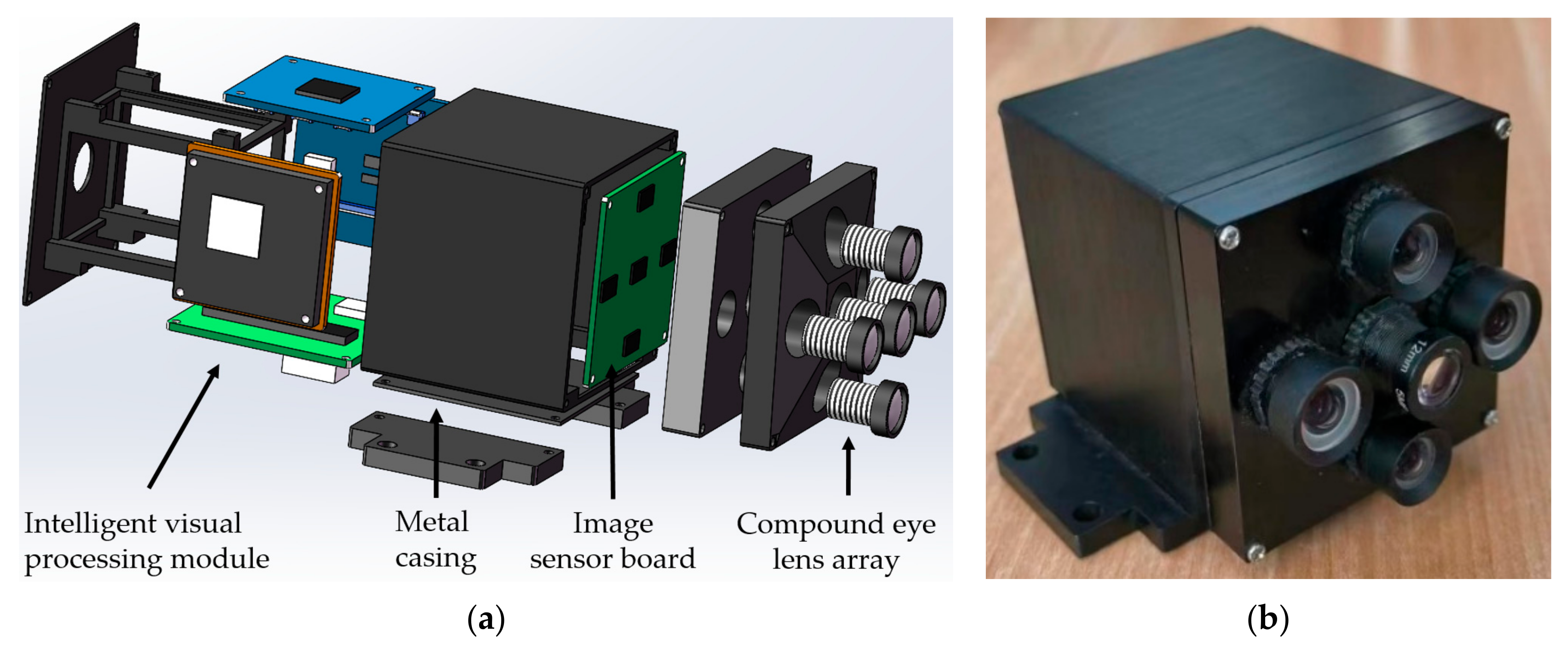 Intelligent visual processing module

Metal casing

Image sensor board

Compound eye lens array

(a)

12mm

(b)