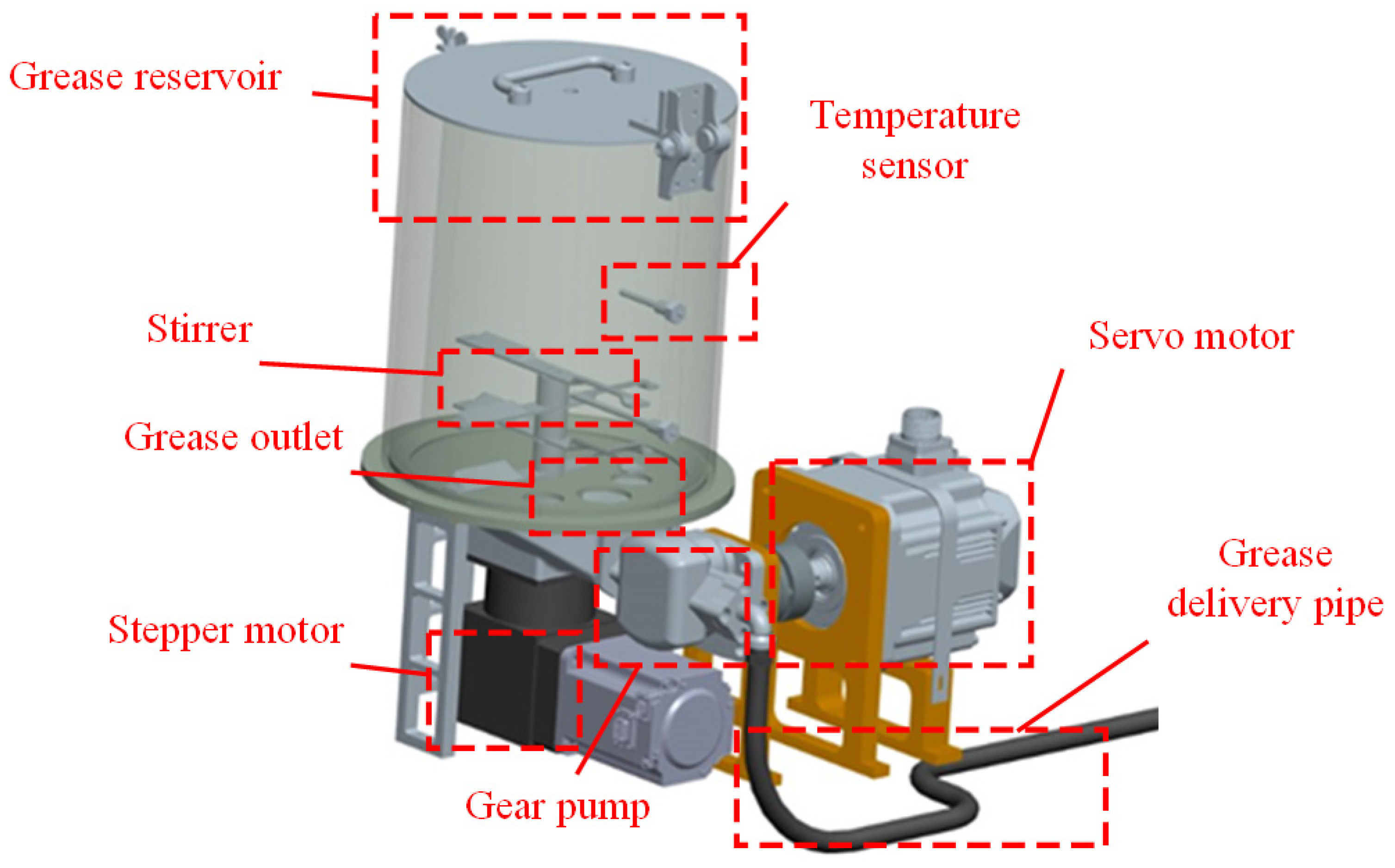 Grease reservoir

Temperature sensor

Stirrer

Servo motor

Grease outlet

Grease delivery pipe

Stepper motor

Gear pump