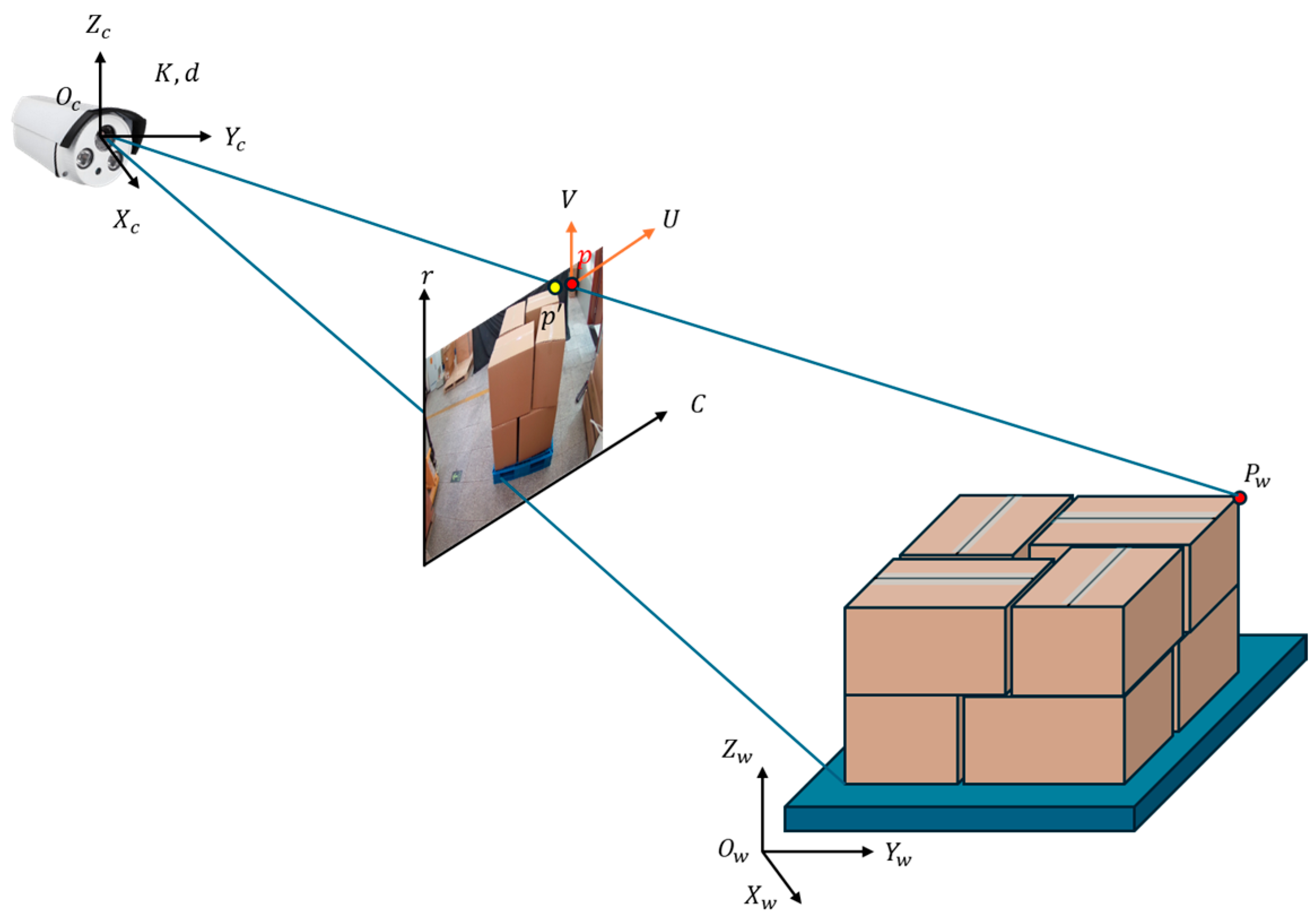 $Z_c$
$K, d$
$O_c$
$Y_c$
$X_c$
$V$
$U$
$p$
$r$
$p'$
$C$
$P_w$
$Z_w$
$O_w$
$Y_w$
$X_w$