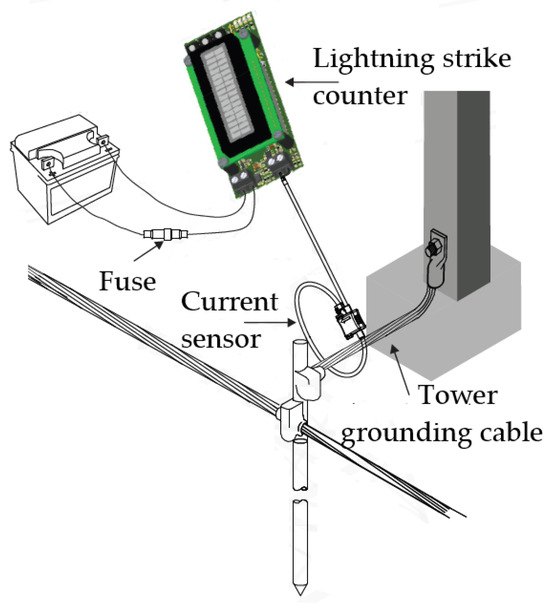 Lightning strike counter

Fuse

Current sensor

Tower grounding cable