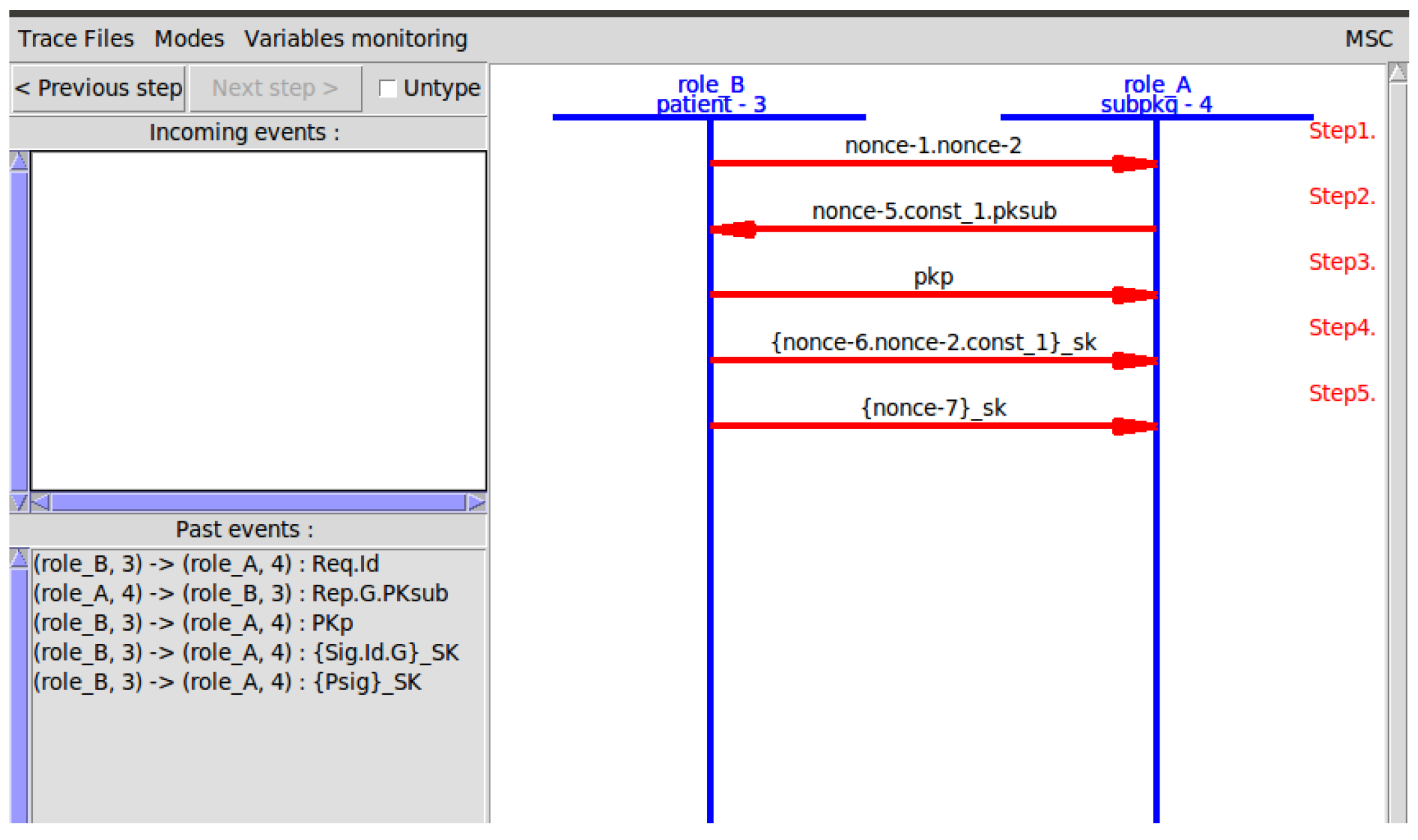 Trace Files Modes Variables monitoring MSC

< Previous step Next step > Untype

Incoming events :

Past events :

(role_B, 3) -> (role_A, 4) : Req.Id
(role_A, 4) -> (role_B, 3) : Rep.G.PKsub
(role_B, 3) -> (role_A, 4) : PKp
(role_B, 3) -> (role_A, 4) : {Sig.Id.G}_SK
(role_B, 3) -> (role_A, 4) : {Psig}_SK

role_B
patient - 3

role_A
subpkg - 4

Step1.
nonce-1.nonce-2

Step2.
nonce-5.const_1.pksub

Step3.
pkp

Step4.
{nonce-6.nonce-2.const_1}_sk

Step5.
{nonce-7}_sk