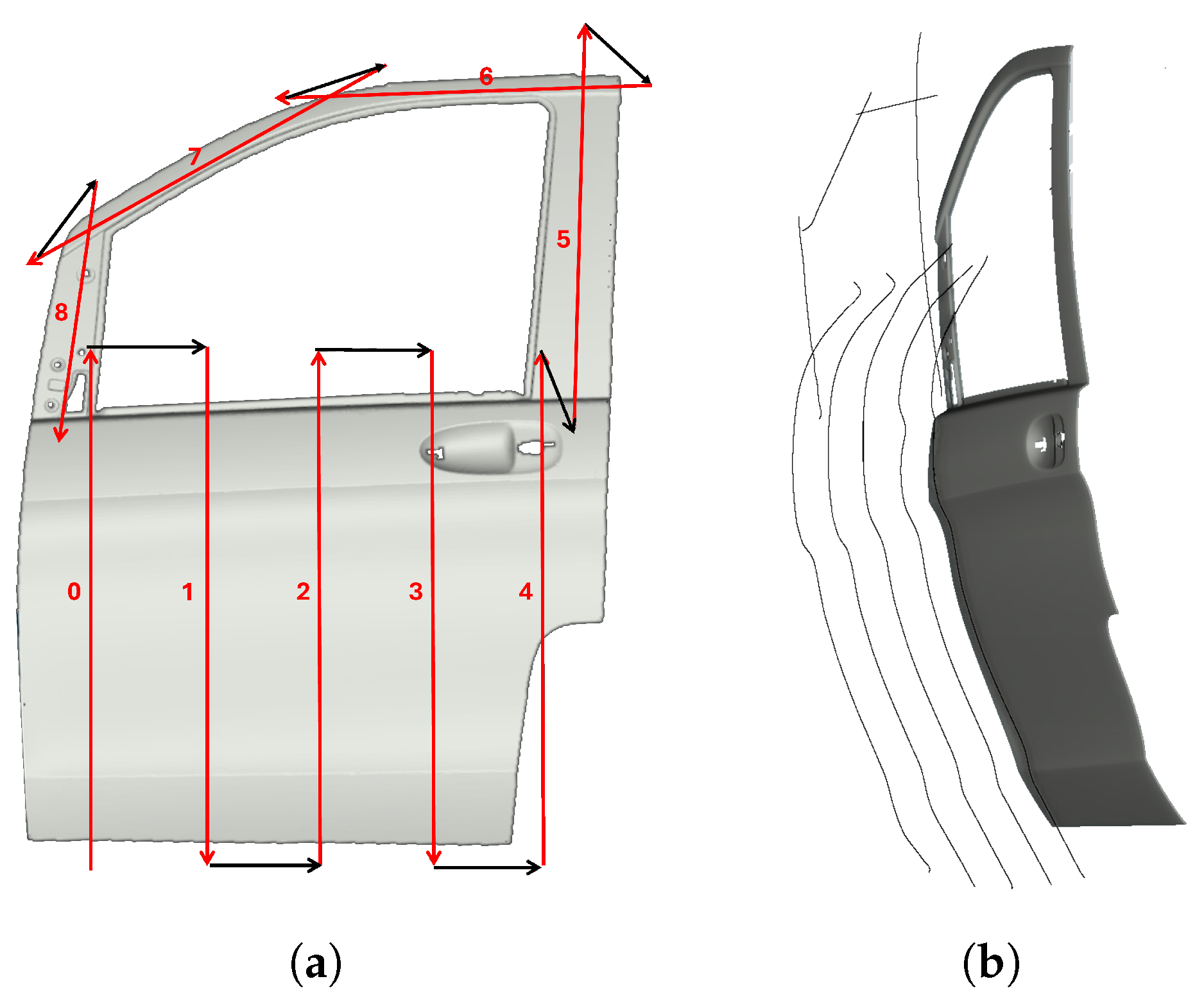 6
7
5
8
0
1
2
3
4
(a)
(b)