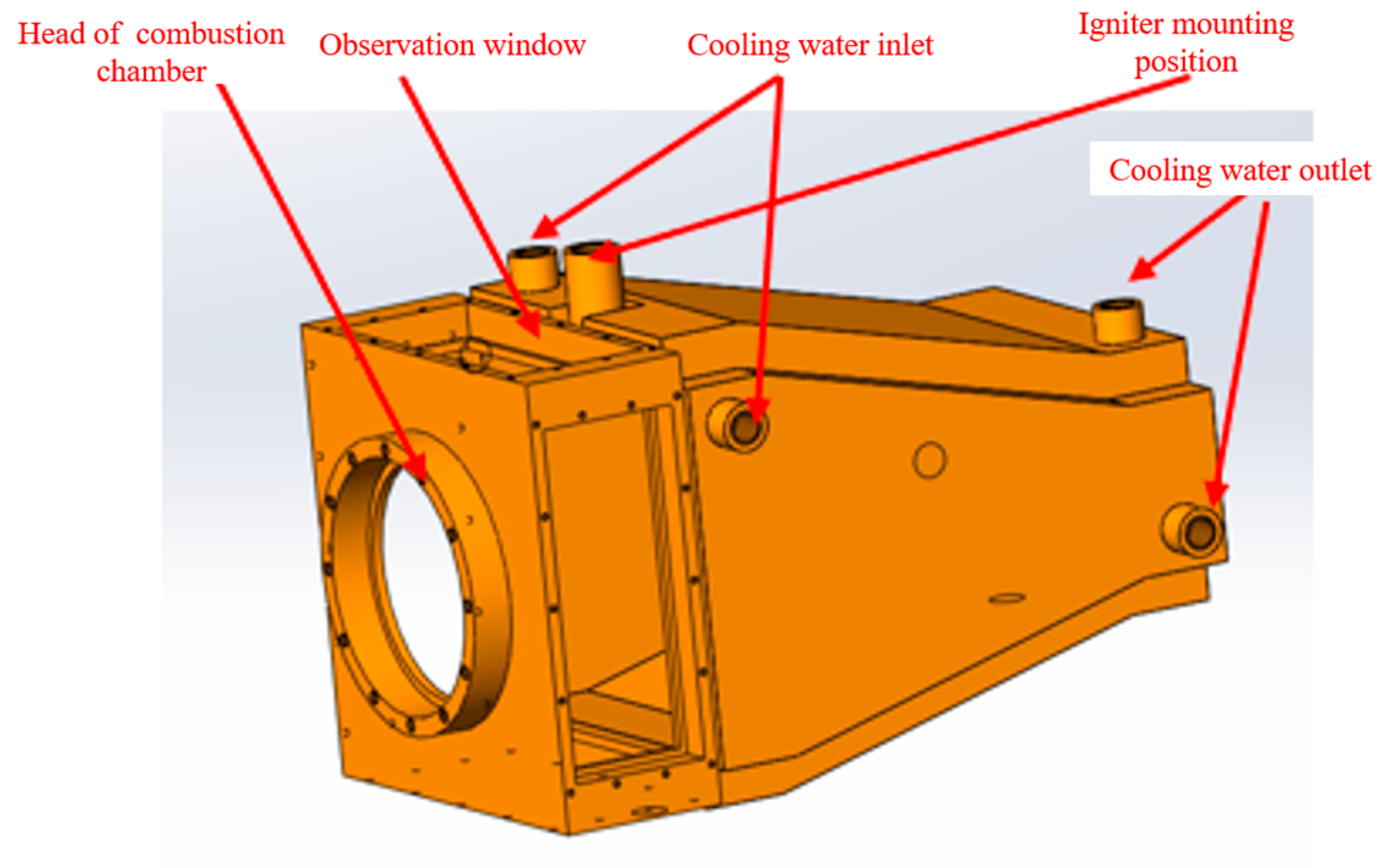 Head of combustion chamber

Observation window

Cooling water inlet

Igniter mounting position

Cooling water outlet