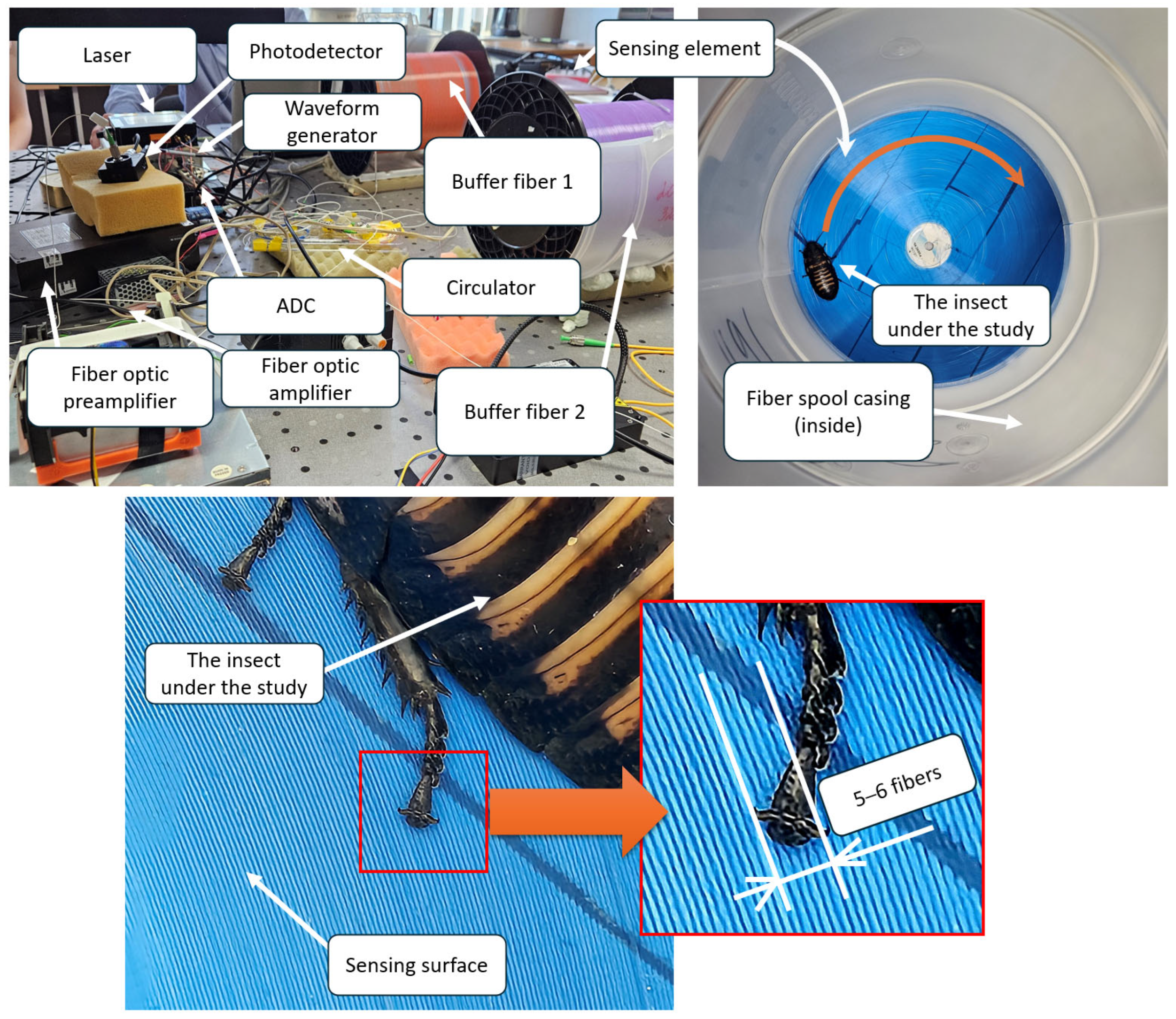 Laser

Photodetector

Waveform generator

Buffer fiber 1

Circulator

ADC

Fiber optic preamplifier

Fiber optic amplifier

Buffer fiber 2

Sensing element

The insect under the study

Fiber spool casing (inside)

The insect under the study

Sensing surface

5–6 fibers