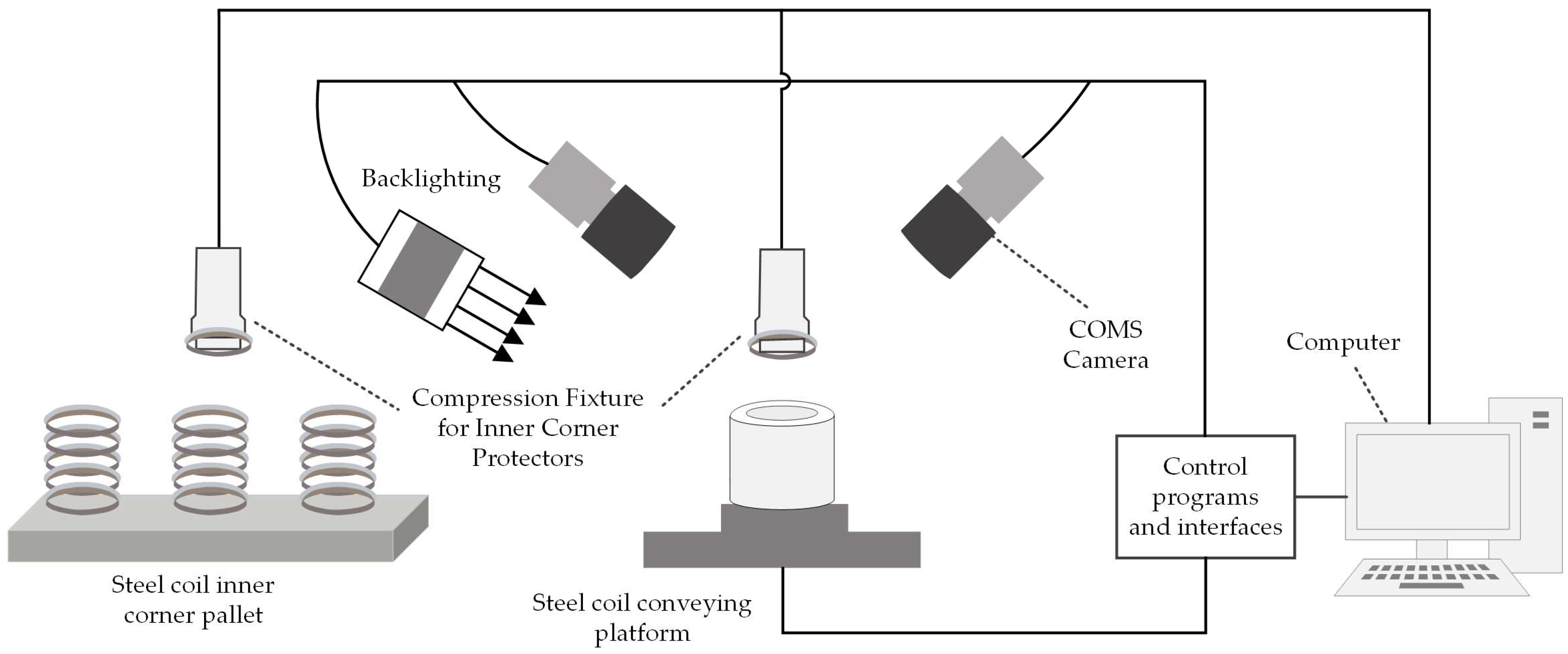 Backlighting

COMS Camera

Computer

Compression Fixture for Inner Corner Protectors

Control programs and interfaces

Steel coil inner corner pallet

Steel coil conveying platform