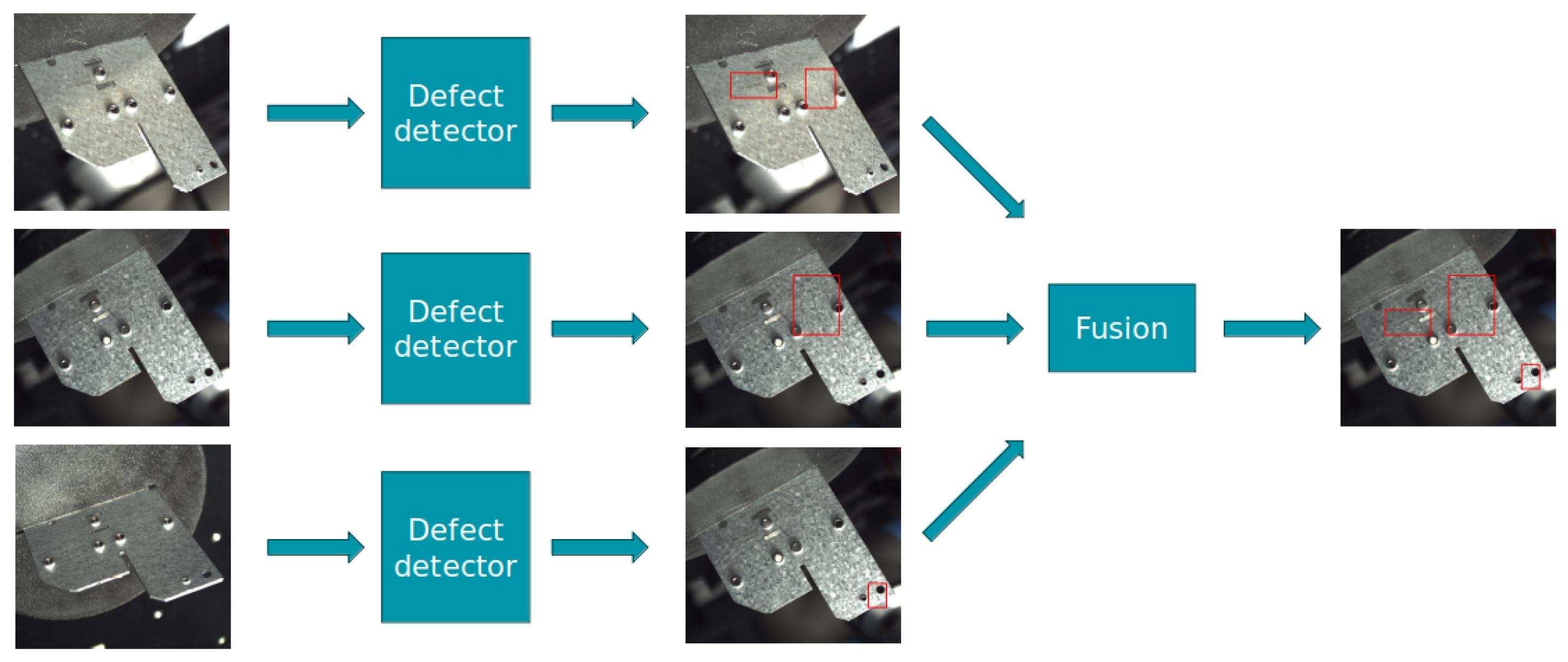 Defect detector

Defect detector

Defect detector

Fusion