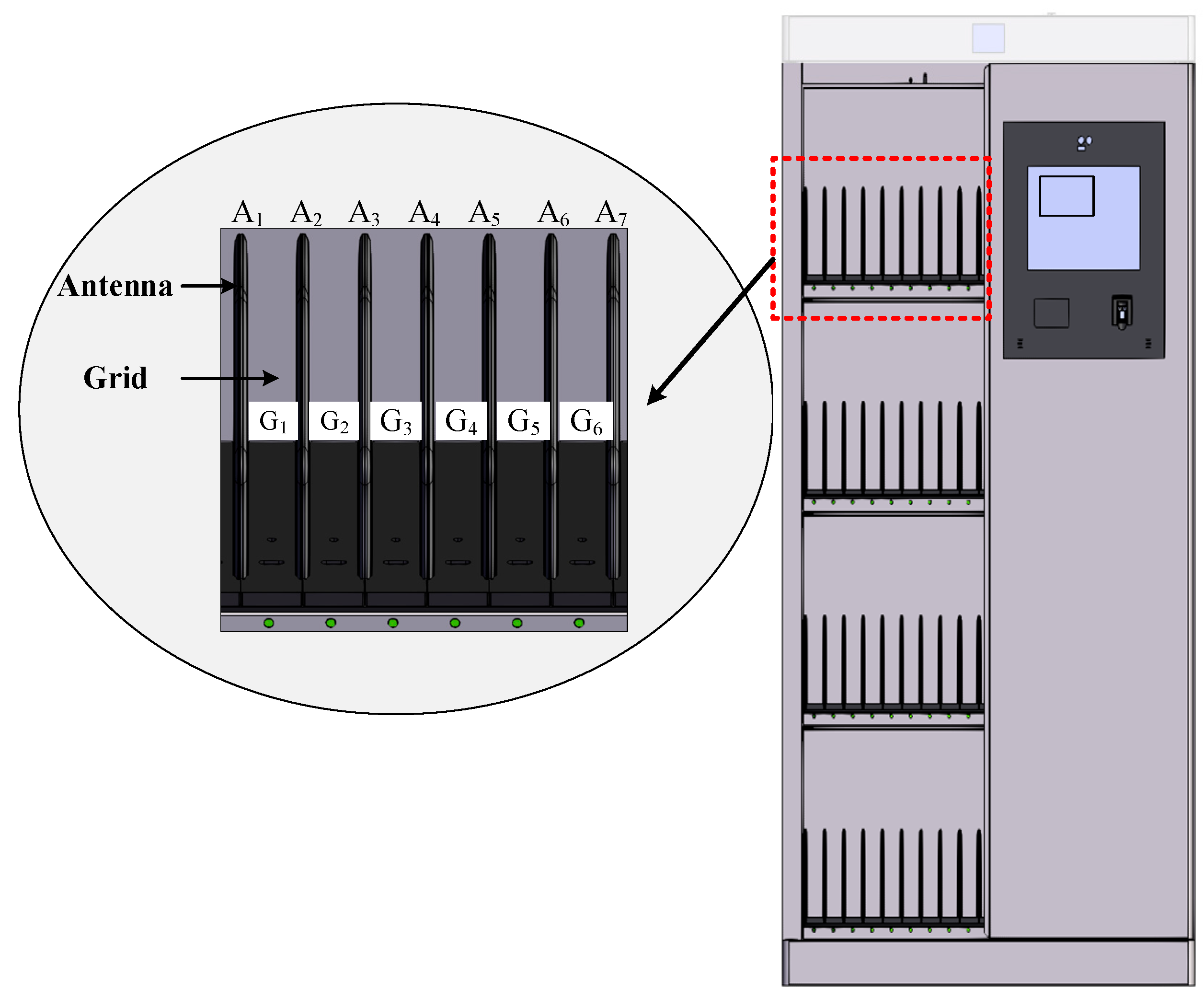 $A_1$ $A_2$ $A_3$ $A_4$ $A_5$ $A_6$ $A_7$

Antenna

Grid

$G_1$ $G_2$ $G_3$ $G_4$ $G_5$ $G_6$