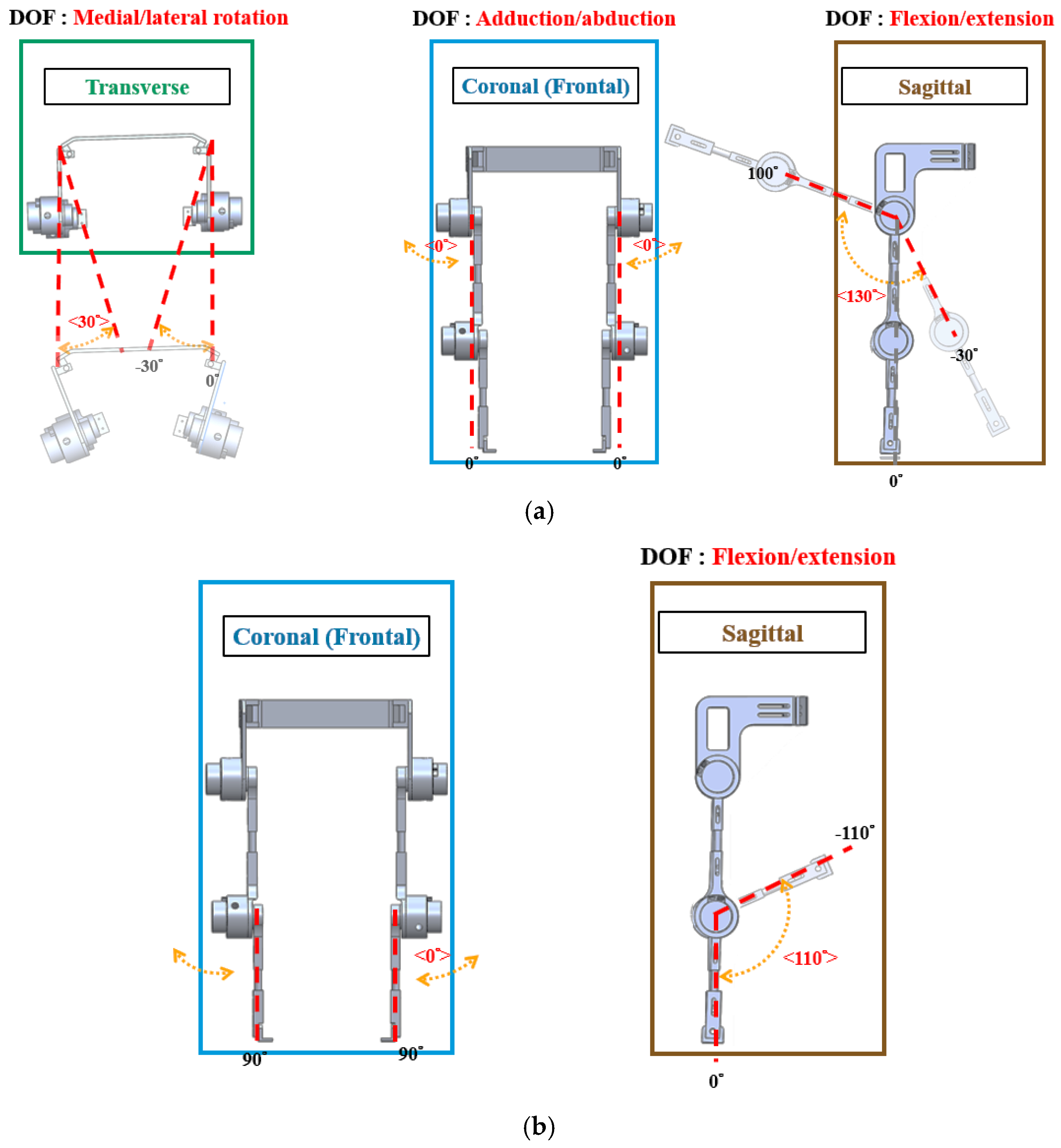 DOF : Medial/lateral rotation

Transverse

<30°>

-30°

0°

DOF : Adduction/abduction

Coronal (Frontal)

<0°>

<0°>

0°

0°

DOF : Flexion/extension

Sagittal

100°

<130°>

-30°

0°

(a)

Coronal (Frontal)

<0°>

90°

90°

DOF : Flexion/extension

Sagittal

-110°

<110°>

0°

(b)