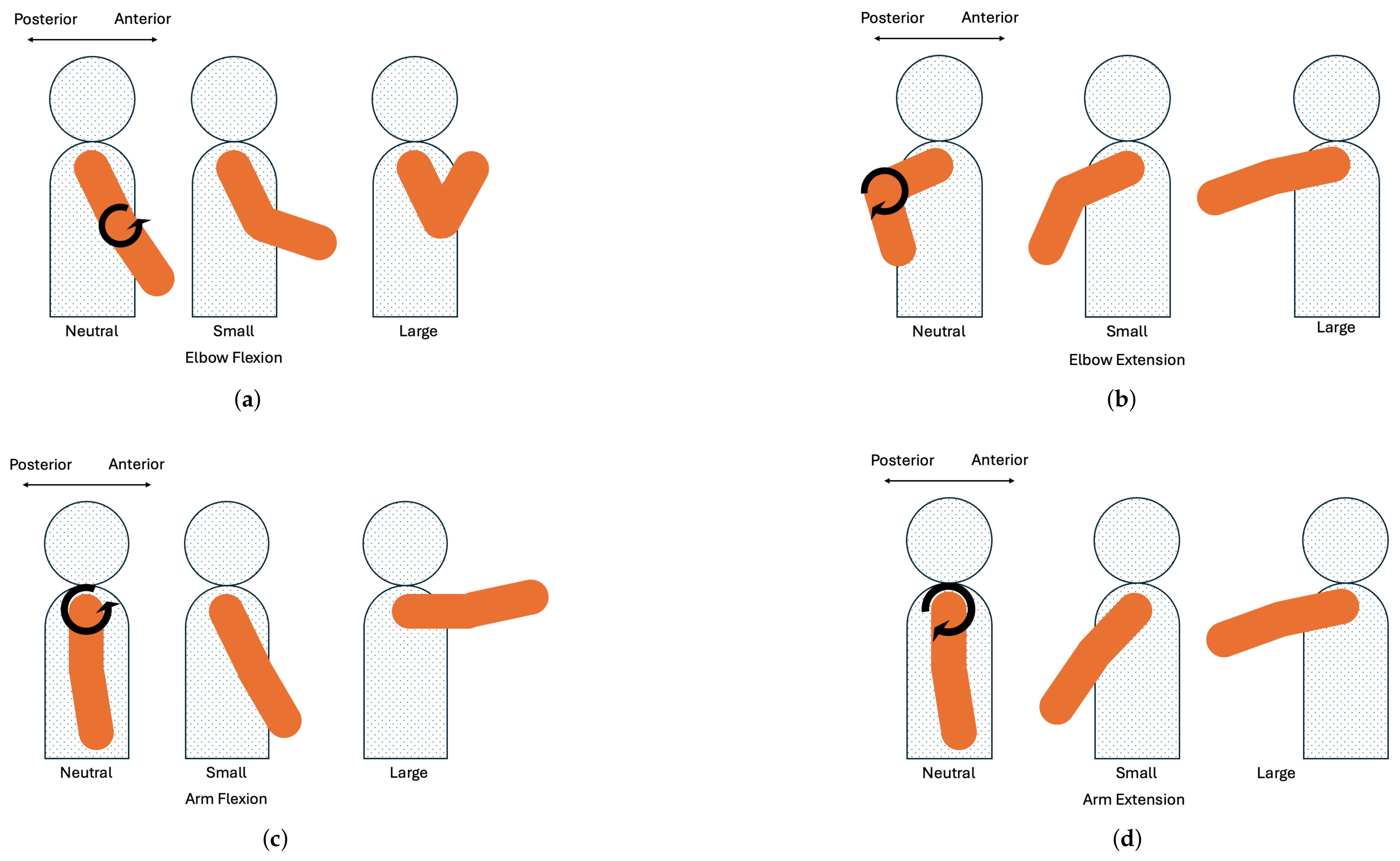 Posterior Anterior

Neutral Small Large

Elbow Flexion

(a)

Posterior Anterior

Neutral Small Large

Elbow Extension

(b)

Posterior Anterior

Neutral Small Large

Arm Flexion

(c)

Posterior Anterior

Neutral Small Large

Arm Extension

(d)