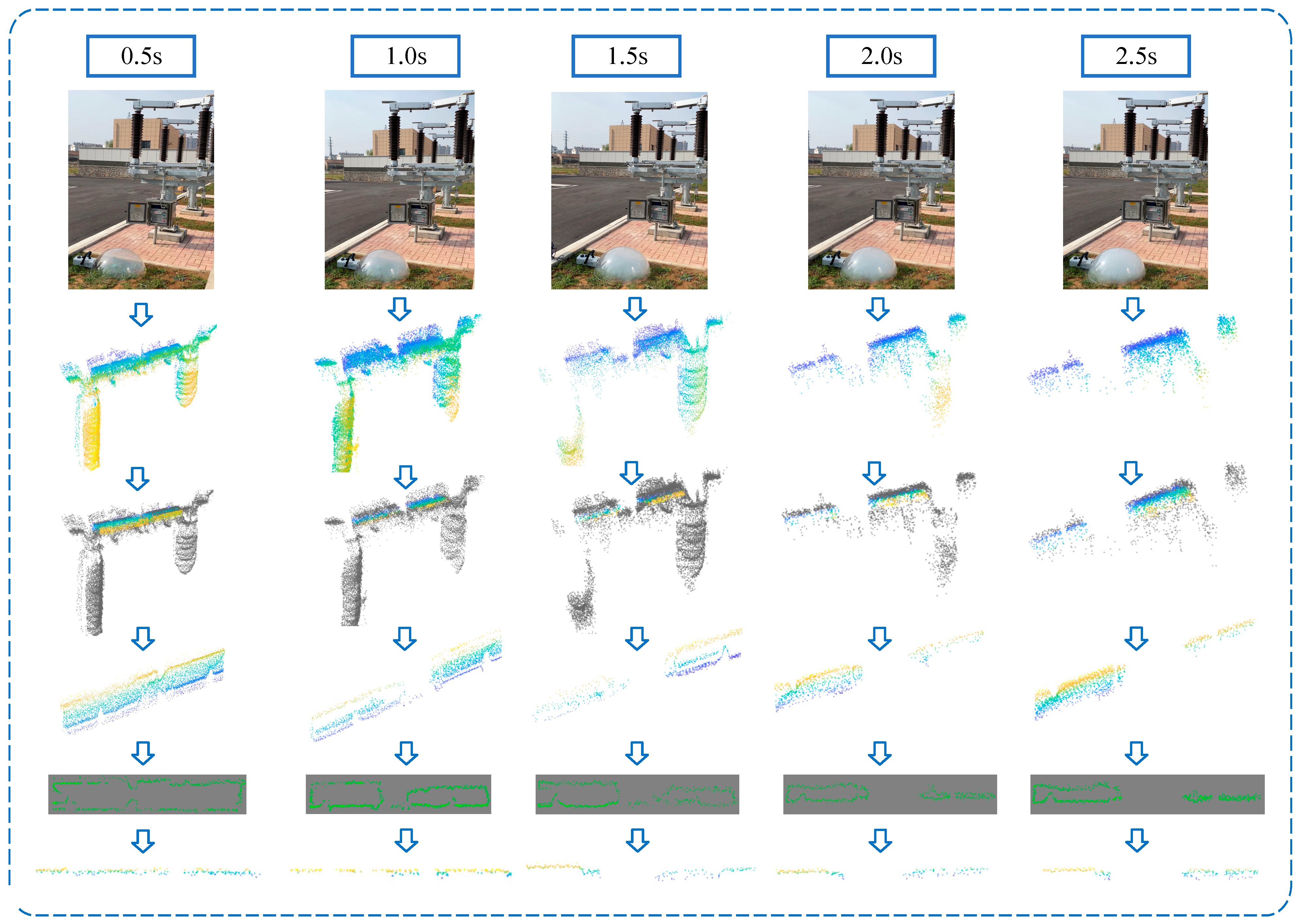 0.5s

1.0s

1.5s

2.0s

2.5s