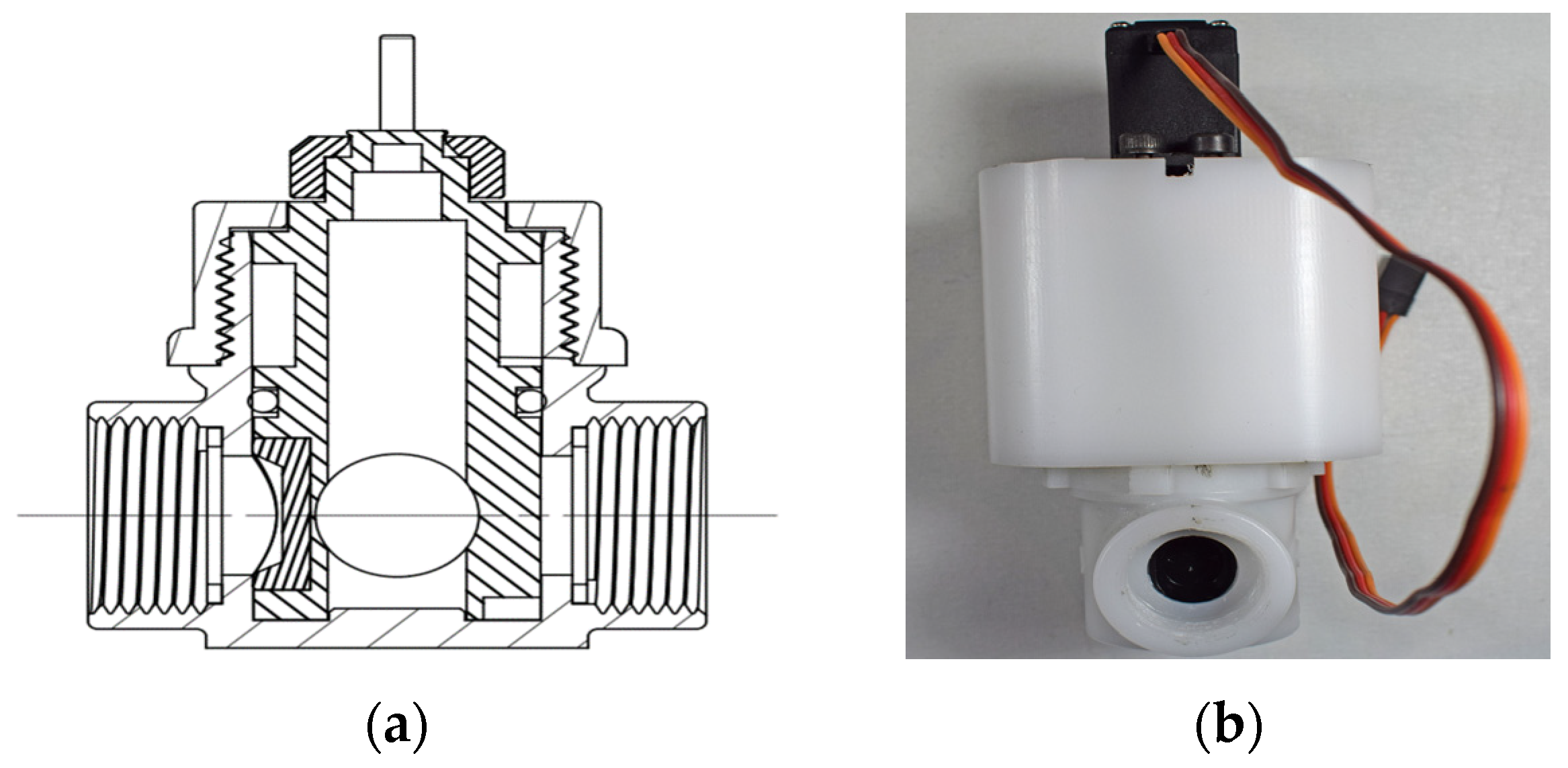 (a)

(b)