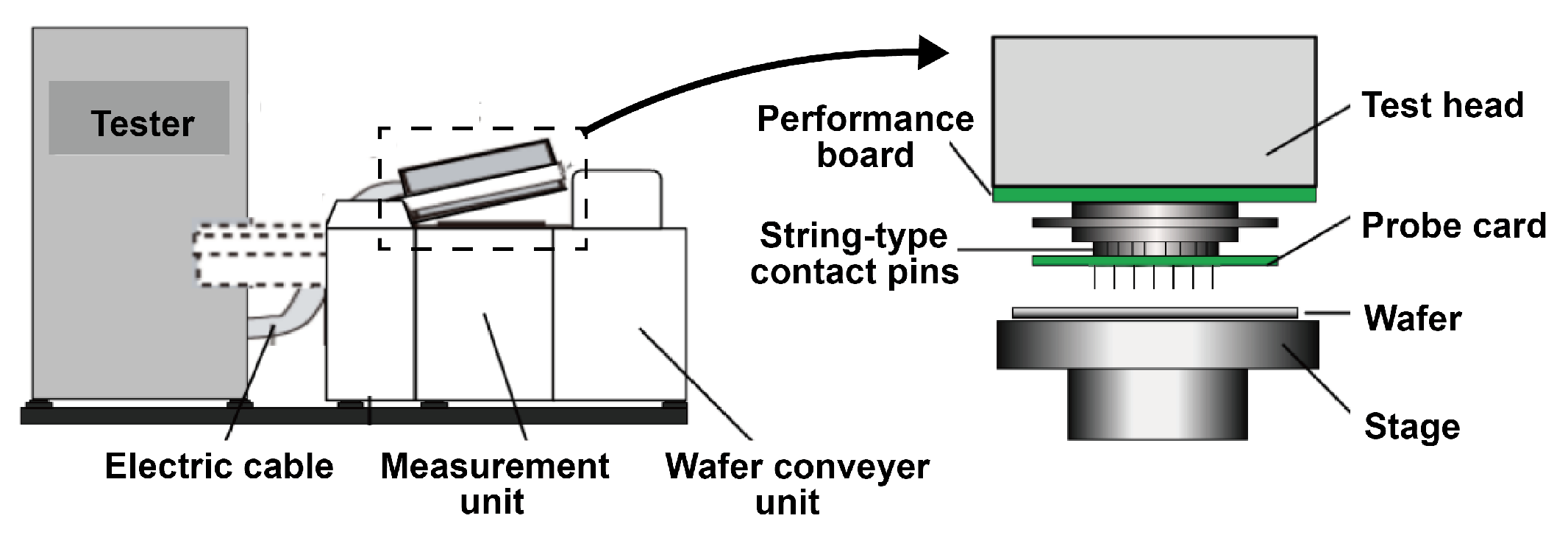 Tester

Electric cable

Measurement unit

Wafer conveyer unit

Performance board

String-type contact pins

Test head

Probe card

Wafer

Stage