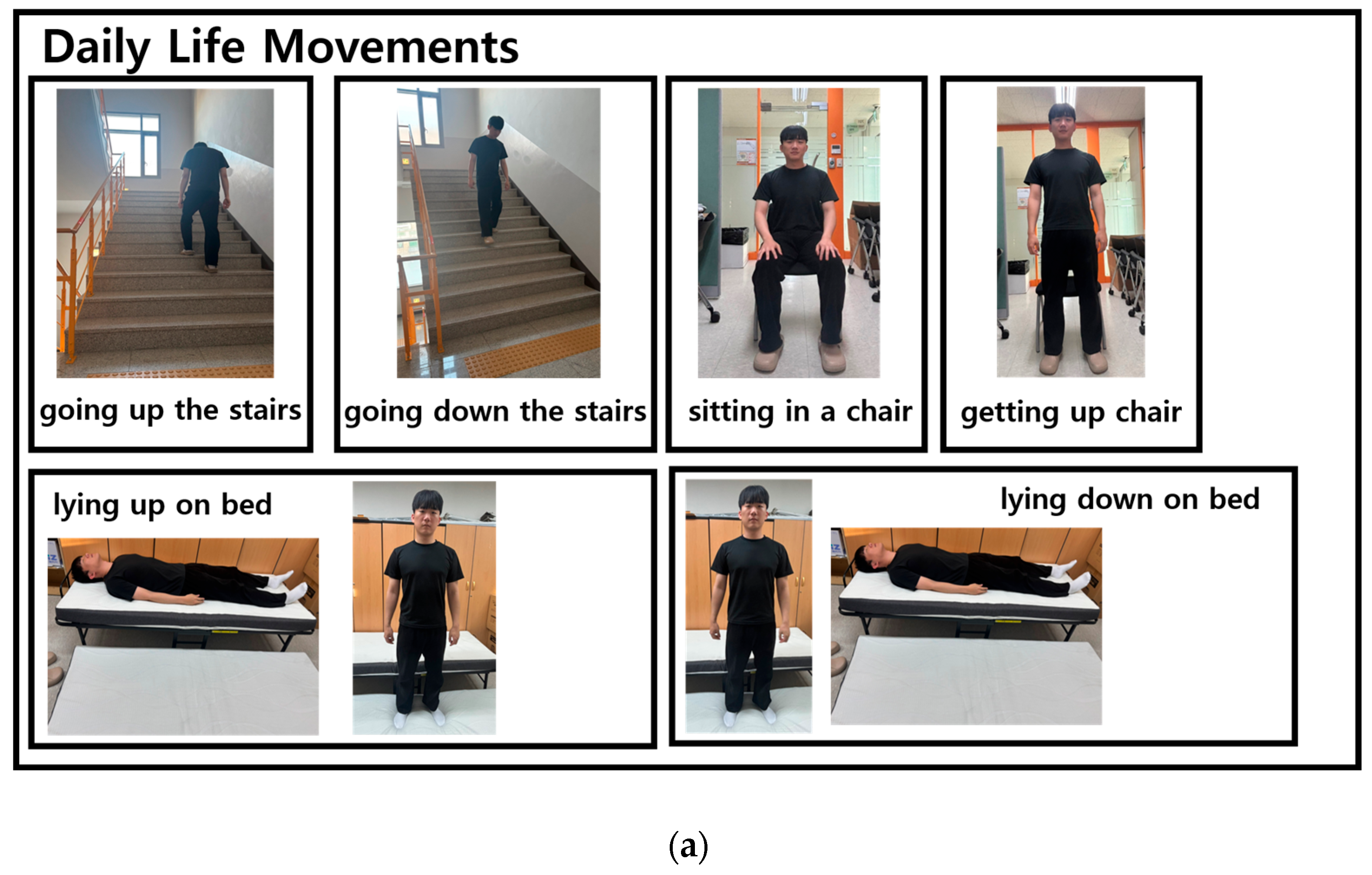 Daily Life Movements

going up the stairs

going down the stairs

sitting in a chair

getting up chair

lying up on bed

lying down on bed

(a)