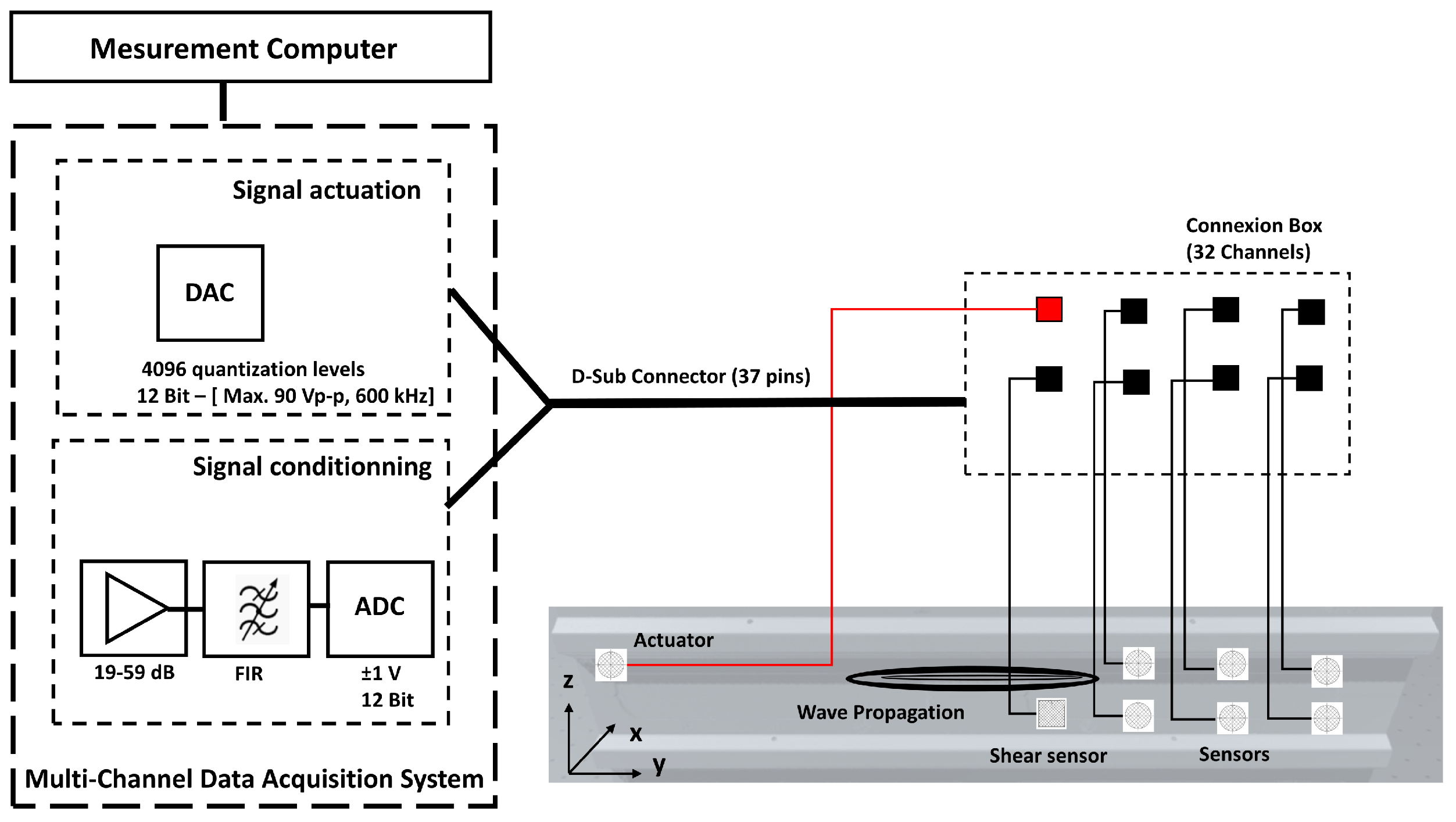 Mesurement Computer

Signal actuation

DAC

4096 quantization levels
12 Bit – [ Max. 90 Vp-p, 600 kHz]

Signal conditionning

19-59 dB

FIR

ADC

±1 V
12 Bit

Multi-Channel Data Acquisition System

D-Sub Connector (37 pins)

Connexion Box
(32 Channels)

Actuator

z

x

y

Wave Propagation

Shear sensor

Sensors