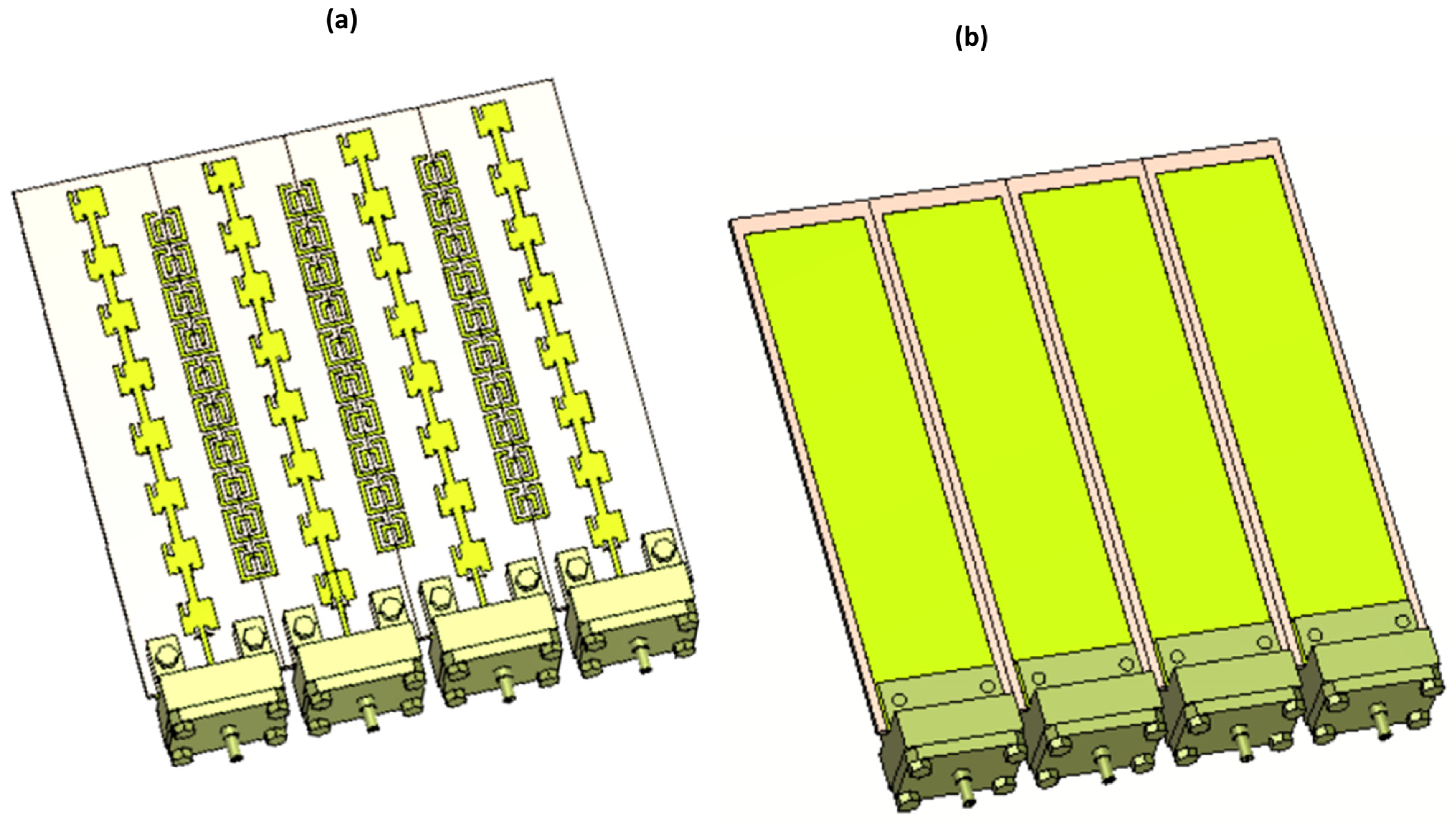 (a)

(b)