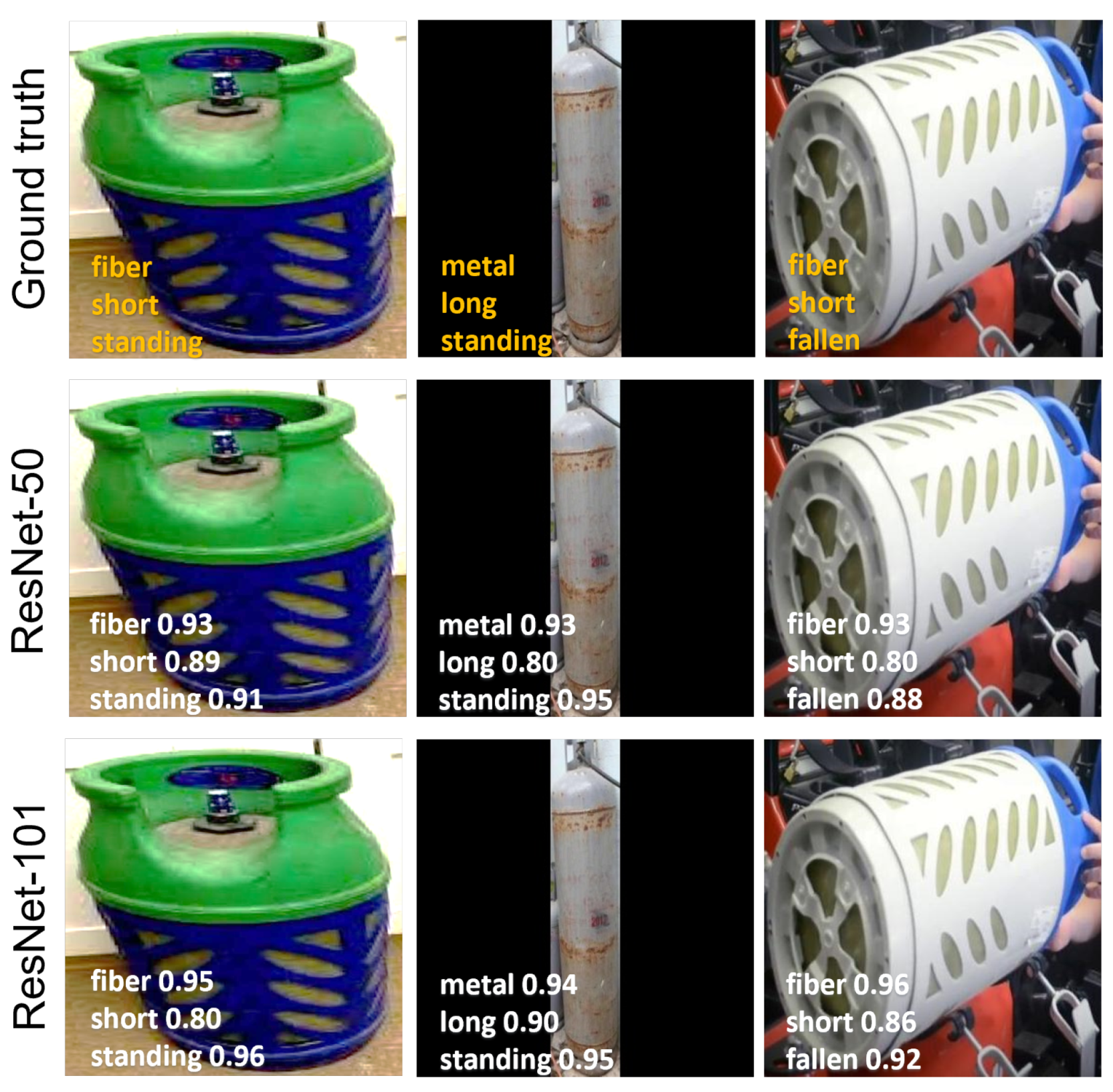 Ground truth

fiber
short
standing

metal
long
standing

fiber
short
fallen

ResNet-50

fiber 0.93
short 0.89
standing 0.91

metal 0.93
long 0.80
standing 0.95

fiber 0.93
short 0.80
fallen 0.88

ResNet-101

fiber 0.95
short 0.80
standing 0.96

metal 0.94
long 0.90
standing 0.95

fiber 0.96
short 0.86
fallen 0.92