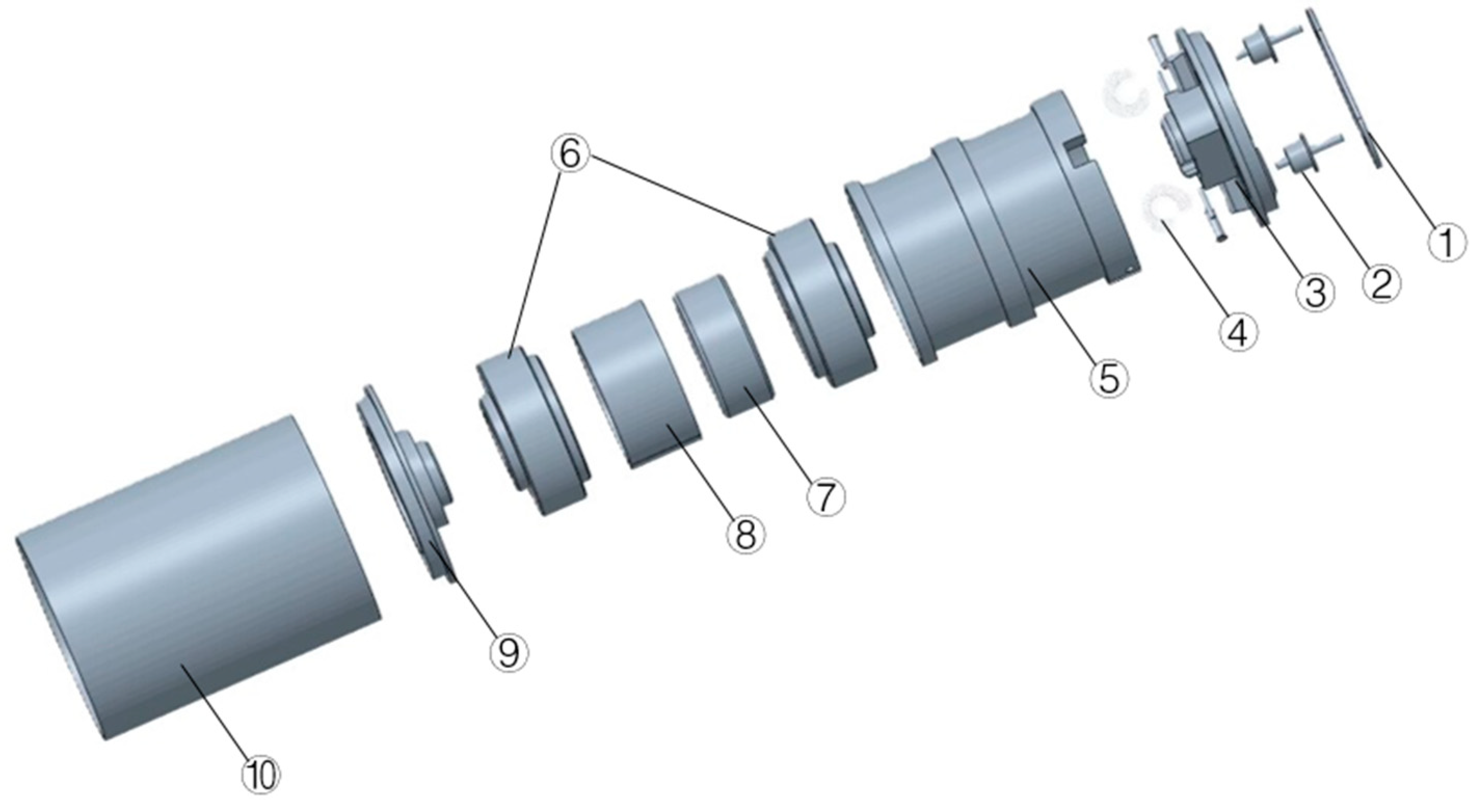 6
1
2
3
4
5
7
8
9
10