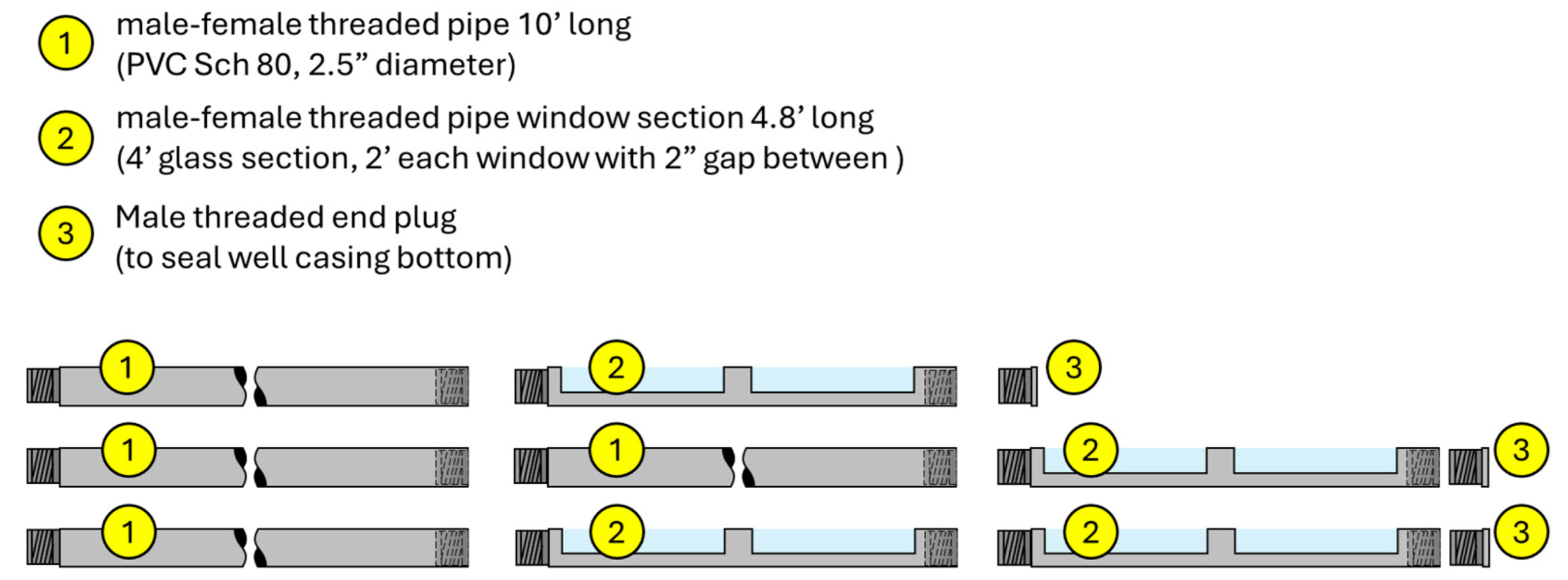 1 male-female threaded pipe 10’ long
(PVC Sch 80, 2.5” diameter)

2 male-female threaded pipe window section 4.8’ long
(4’ glass section, 2’ each window with 2” gap between )

3 Male threaded end plug
(to seal well casing bottom)

1 2 3

1 1 2 3

1 2 2 3