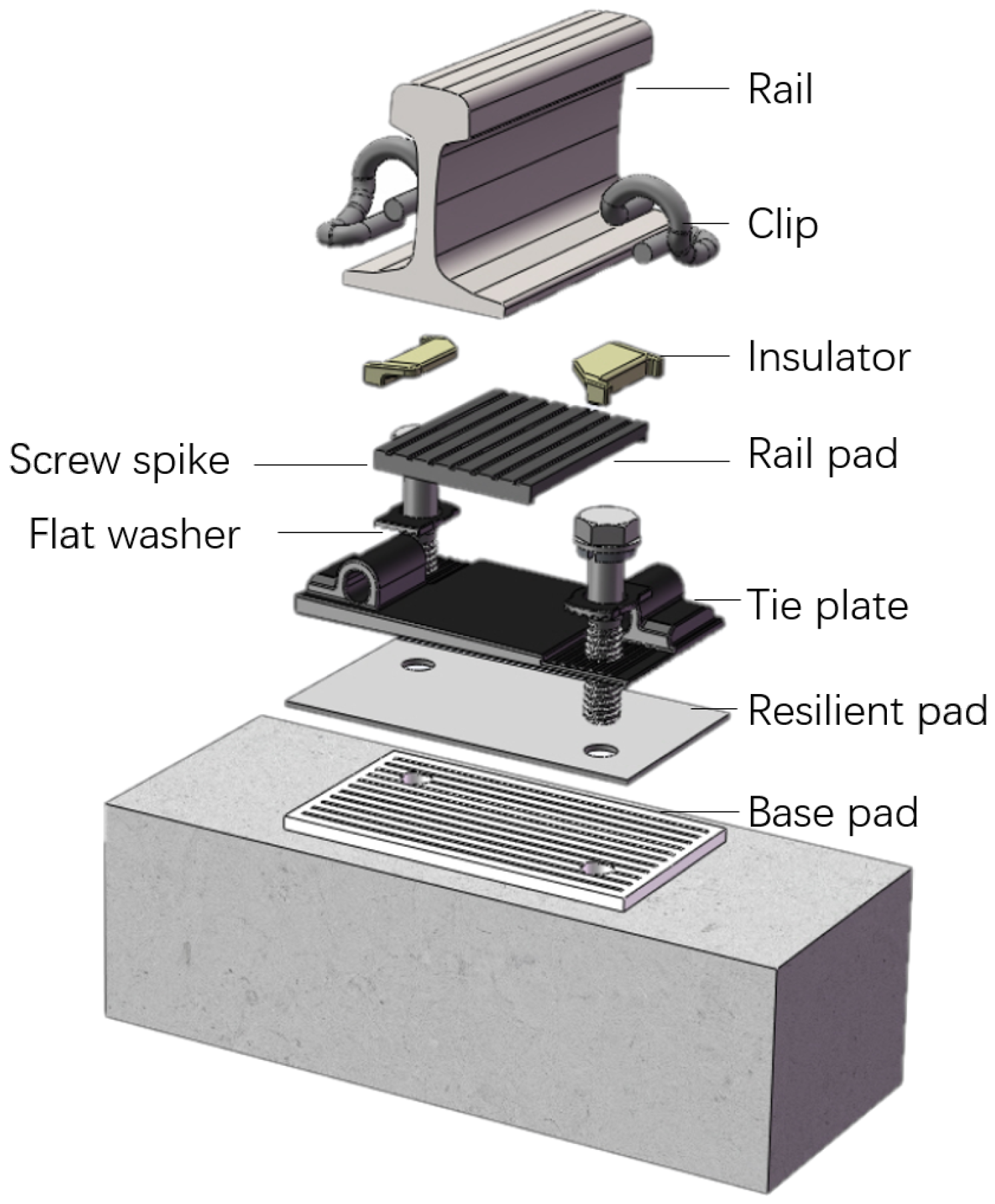 Rail
Clip
Insulator
Screw spike
Rail pad
Flat washer
Tie plate
Resilient pad
Base pad