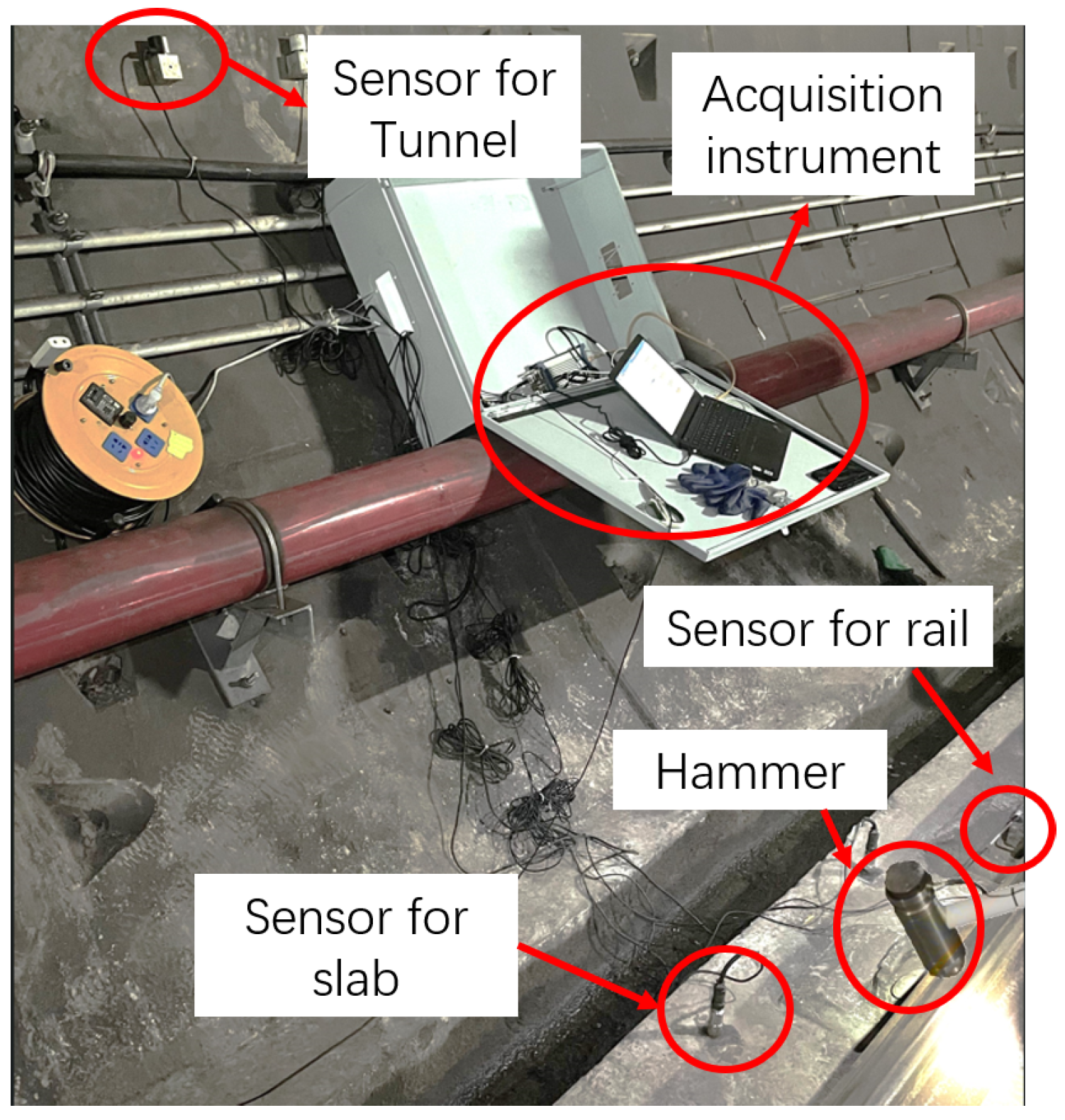 Sensor for Tunnel

Acquisition instrument

Sensor for rail

Hammer

Sensor for slab