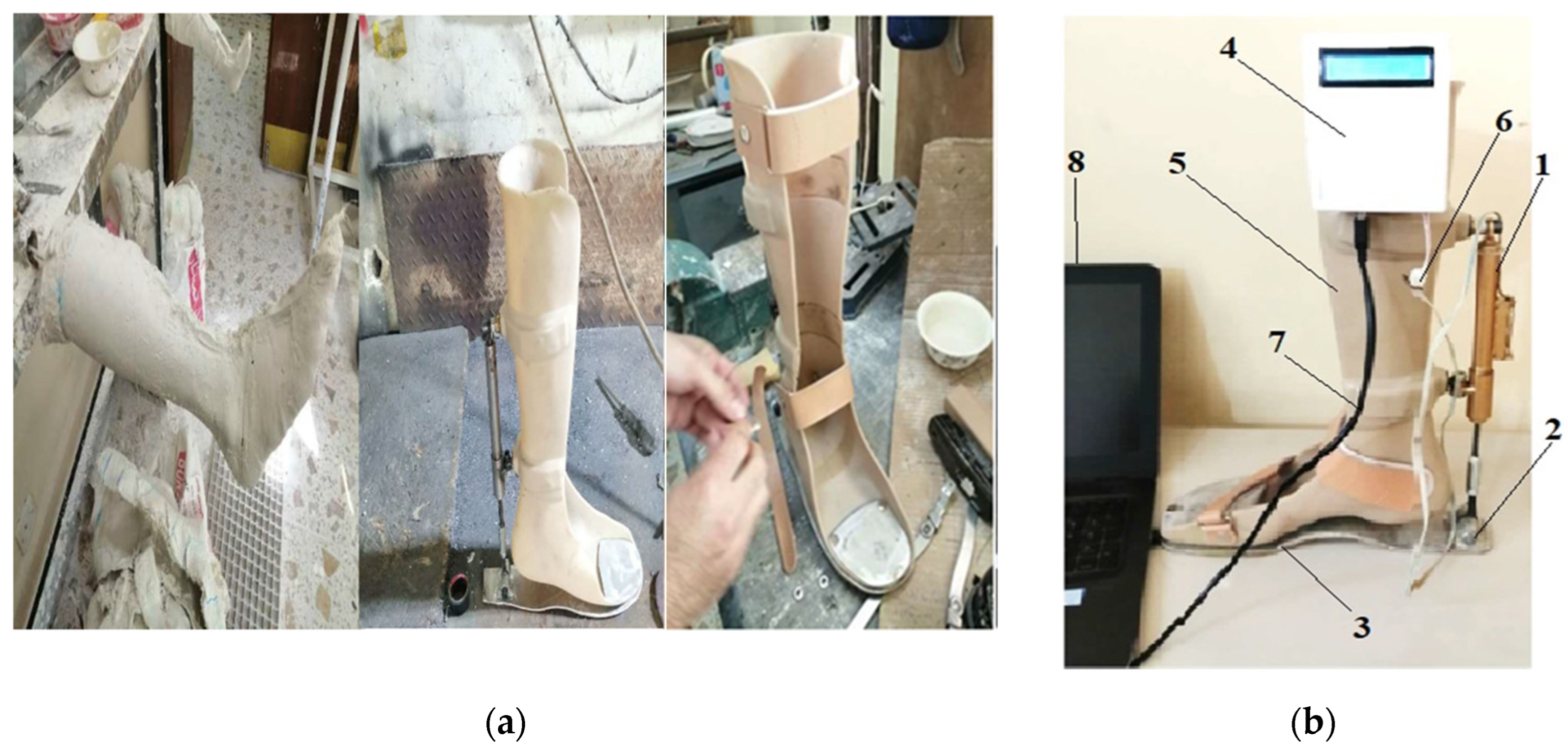 4
6
8
5
1
7
2
3

(a)

(b)