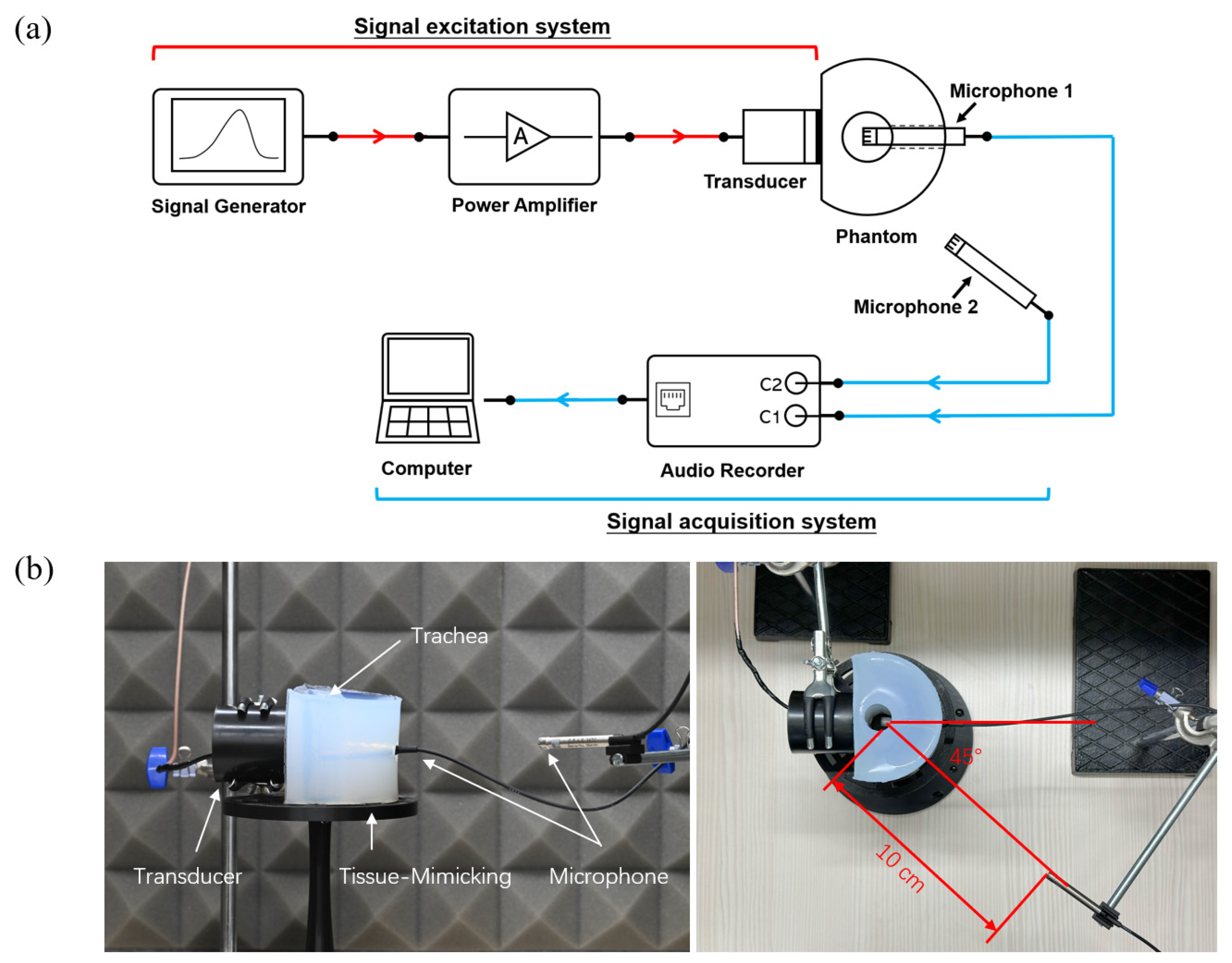 (a)

Signal excitation system

Signal Generator

A

Power Amplifier

Transducer

Microphone 1

Phantom

Microphone 2

Computer

C2

C1

Audio Recorder

Signal acquisition system

(b)

Trachea

Transducer

Tissue-Mimicking

Microphone

45°

10 cm