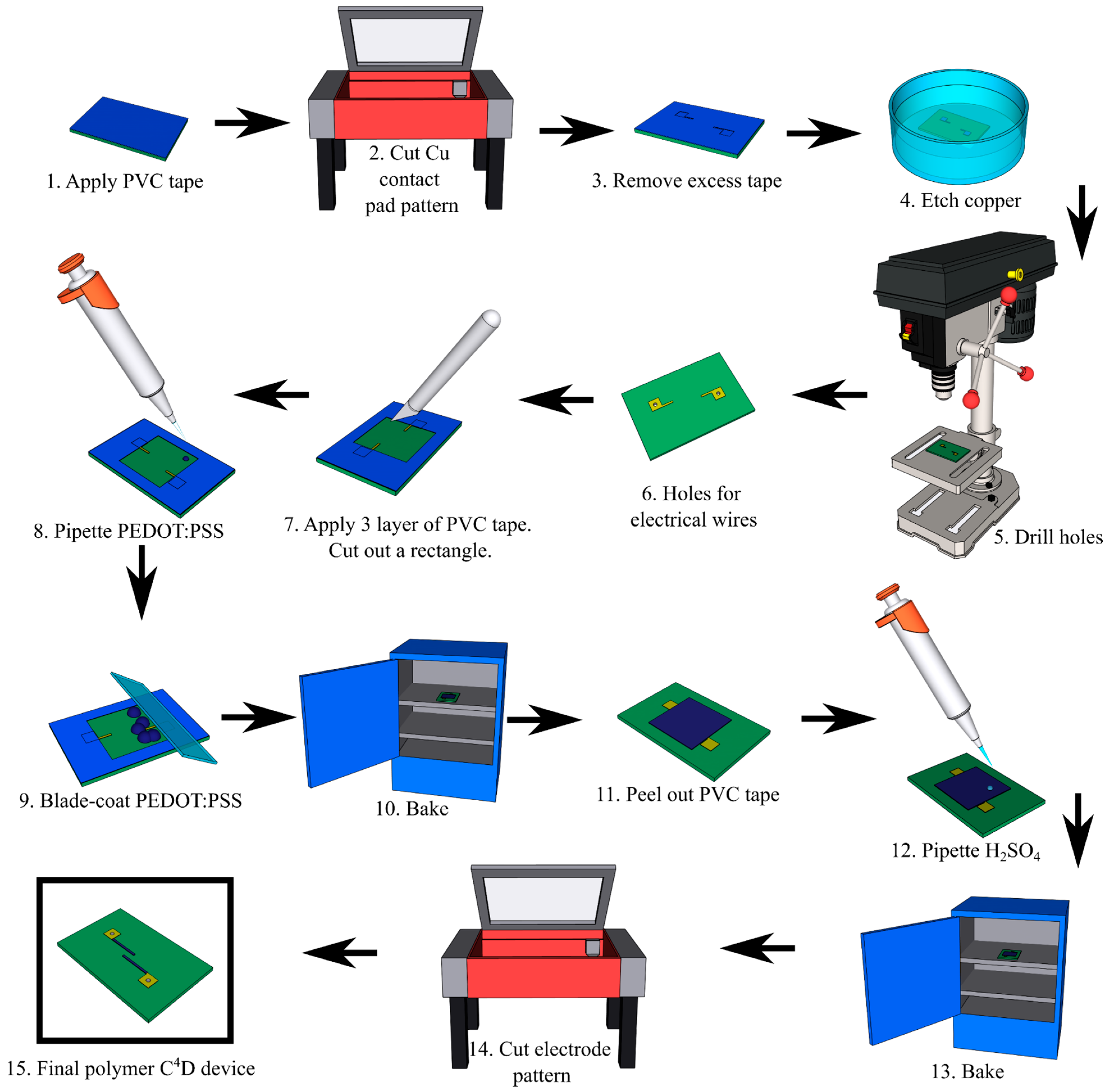 1. Apply PVC tape

2. Cut Cu contact pad pattern

3. Remove excess tape

4. Etch copper

5. Drill holes

6. Holes for electrical wires

7. Apply 3 layer of PVC tape. Cut out a rectangle.

8. Pipette PEDOT:PSS

9. Blade-coat PEDOT:PSS

10. Bake

11. Peel out PVC tape

12. Pipette $H_2SO_4$

13. Bake

14. Cut electrode pattern

15. Final polymer $C^4D$ device