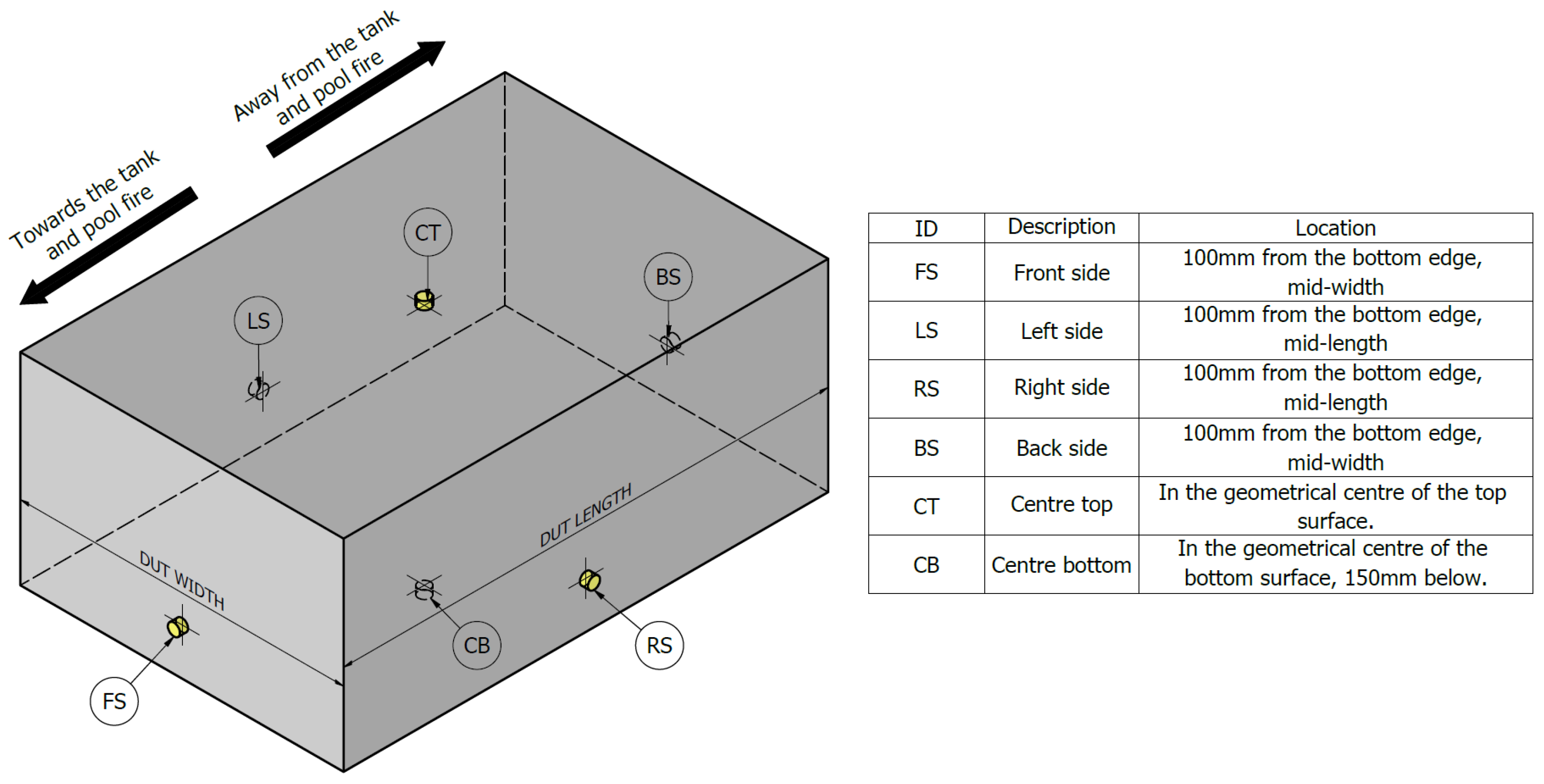 Away from the tank and pool fire

Towards the tank and pool fire

CT

BS

LS

DUT LENGTH

DUT WIDTH

CB

RS

FS

| ID | Description | Location |
|---|---|---|
| FS | Front side | 100mm from the bottom edge, mid-width |
| LS | Left side | 100mm from the bottom edge, mid-length |
| RS | Right side | 100mm from the bottom edge, mid-length |
| BS | Back side | 100mm from the bottom edge, mid-width |
| CT | Centre top | In the geometrical centre of the top surface. |
| CB | Centre bottom | In the geometrical centre of the bottom surface, 150mm below. |