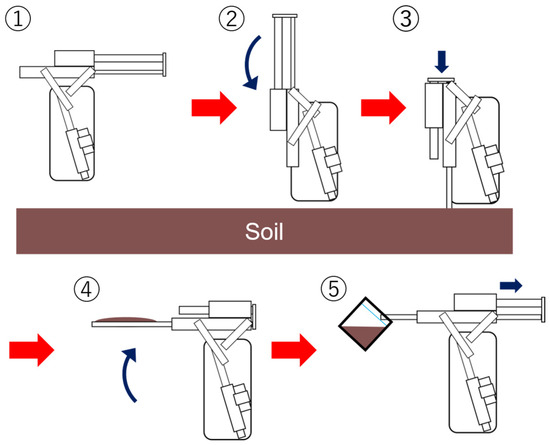 ①
②
③
Soil
④
⑤