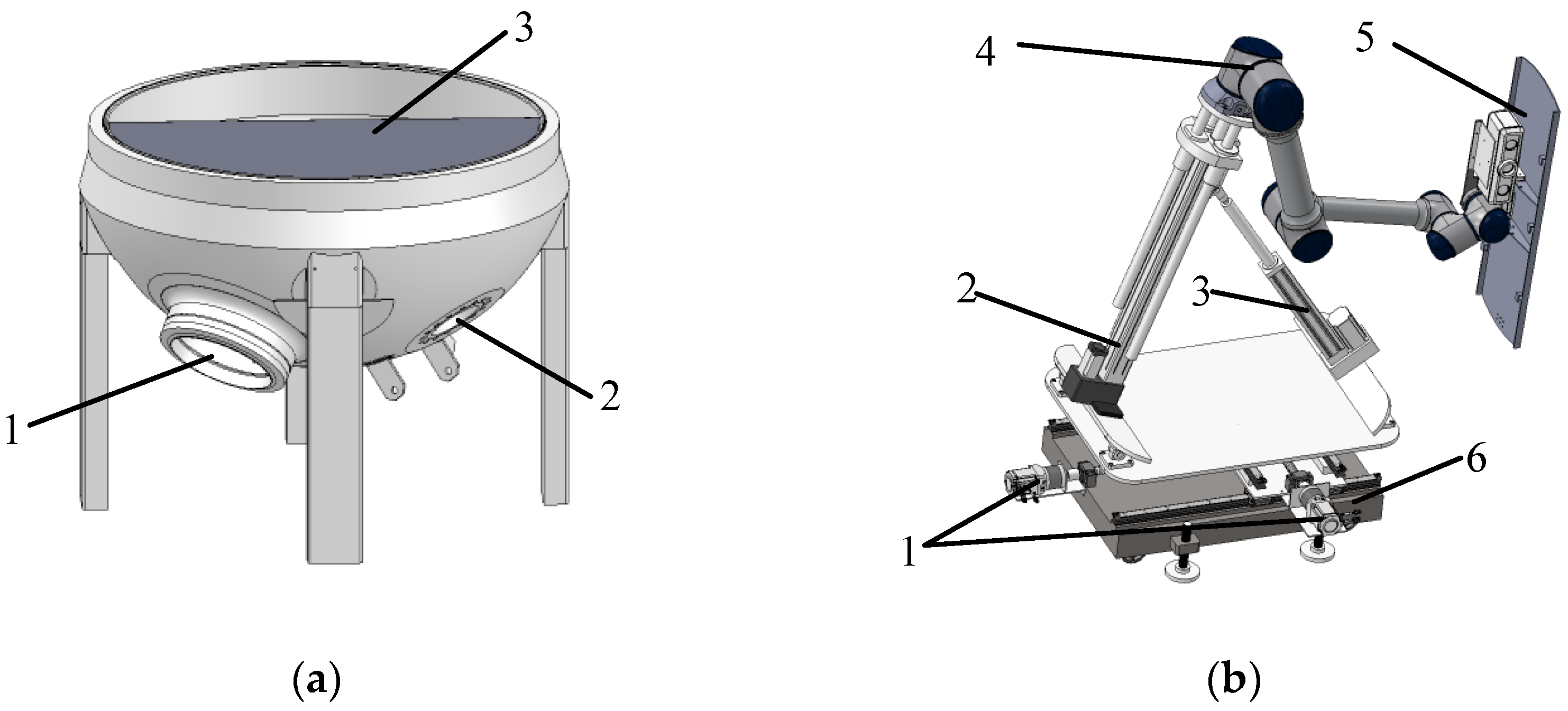 3

1

2

(a)

4

5

2

3

6

1

(b)