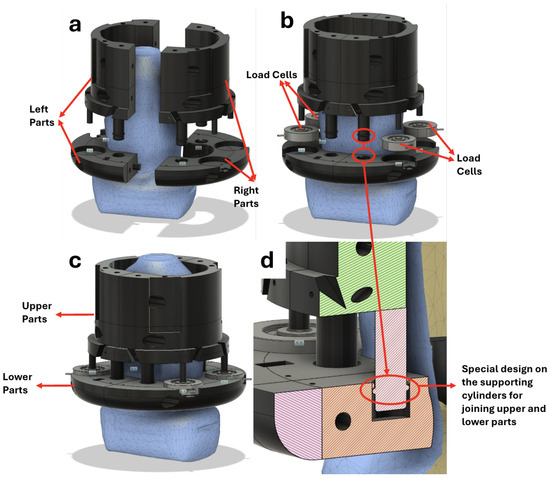 a

Left Parts

Right Parts

b

Load Cells

Load Cells

c

Upper Parts

Lower Parts

d

Special design on the supporting cylinders for joining upper and lower parts